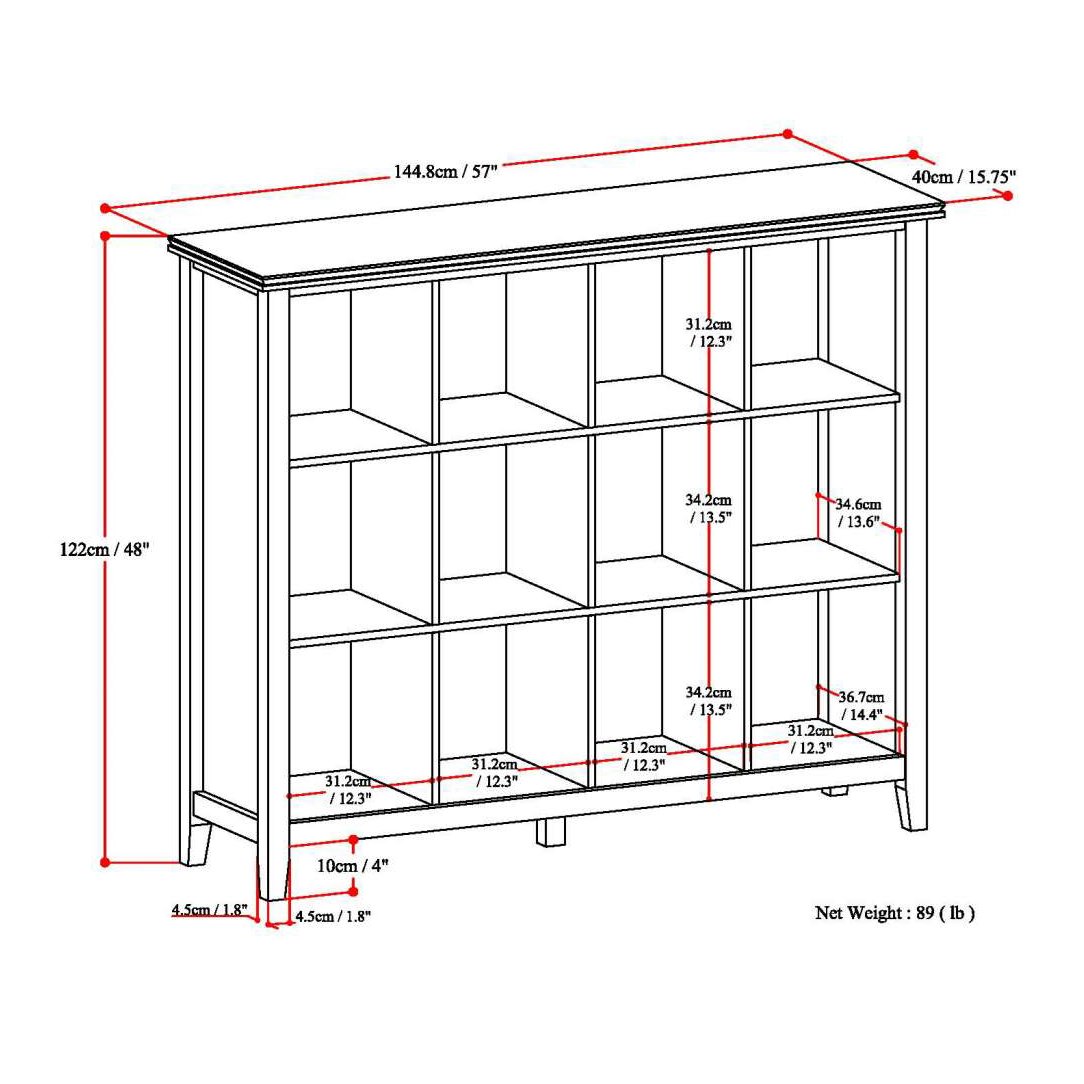 144.8cm / 57"

40cm / 15.75"

122cm / 48"

31.2cm / 12.3"

34.2cm / 13.5"

34.6cm / 13.6"

34.2cm / 13.5"

36.7cm / 14.4"

31.2cm / 12.3"

31.2cm / 12.3"

31.2cm / 12.3"

31.2cm / 12.3"

10cm / 4"

4.5cm / 1.8"

4.5cm / 1.8"

Net Weight : 89 ( lb )