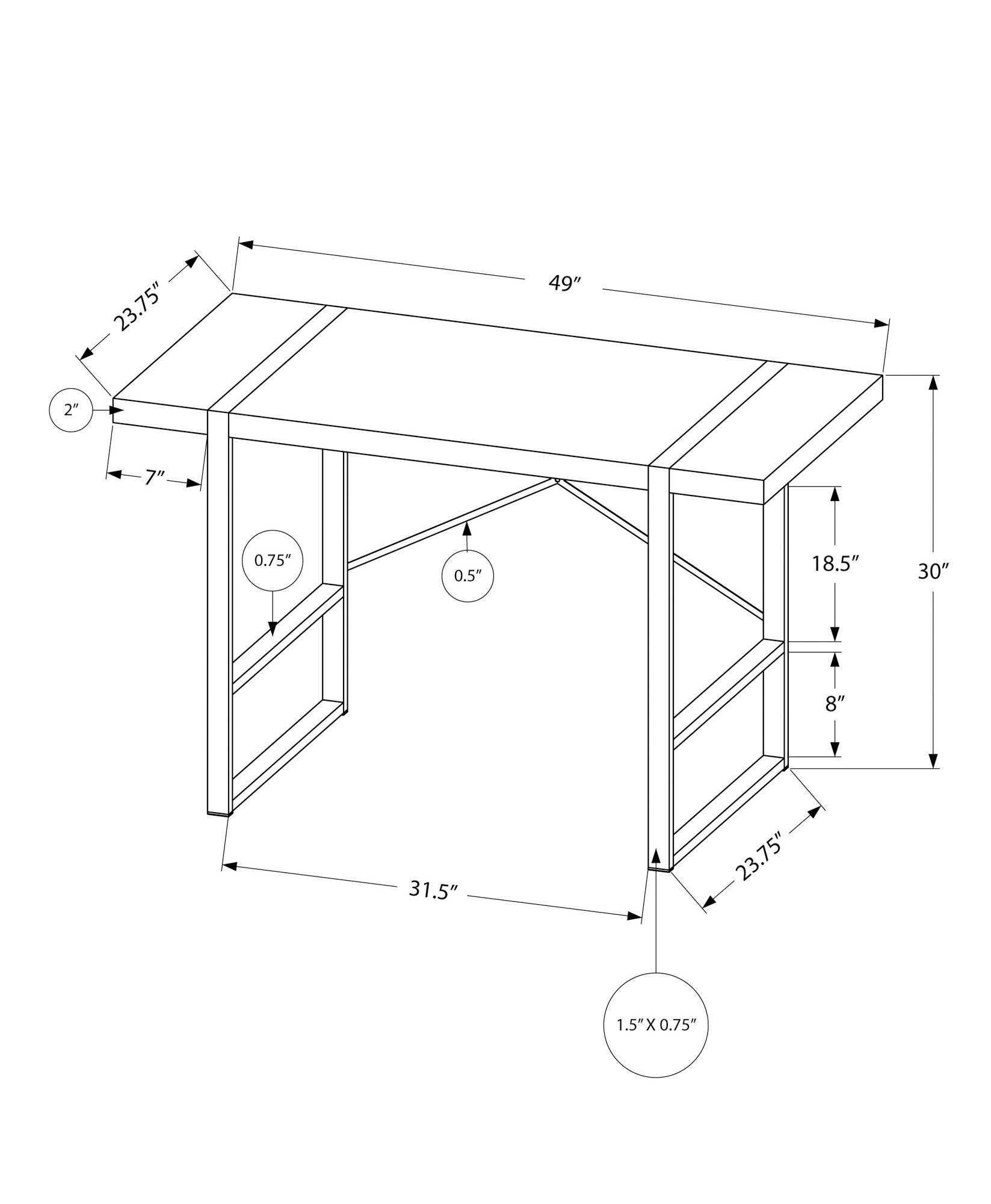 23.75″
49″
2″
7″
0.75″
0.5″
18.5″
30″
8″
31.5″
23.75″
1.5″ X 0.75″