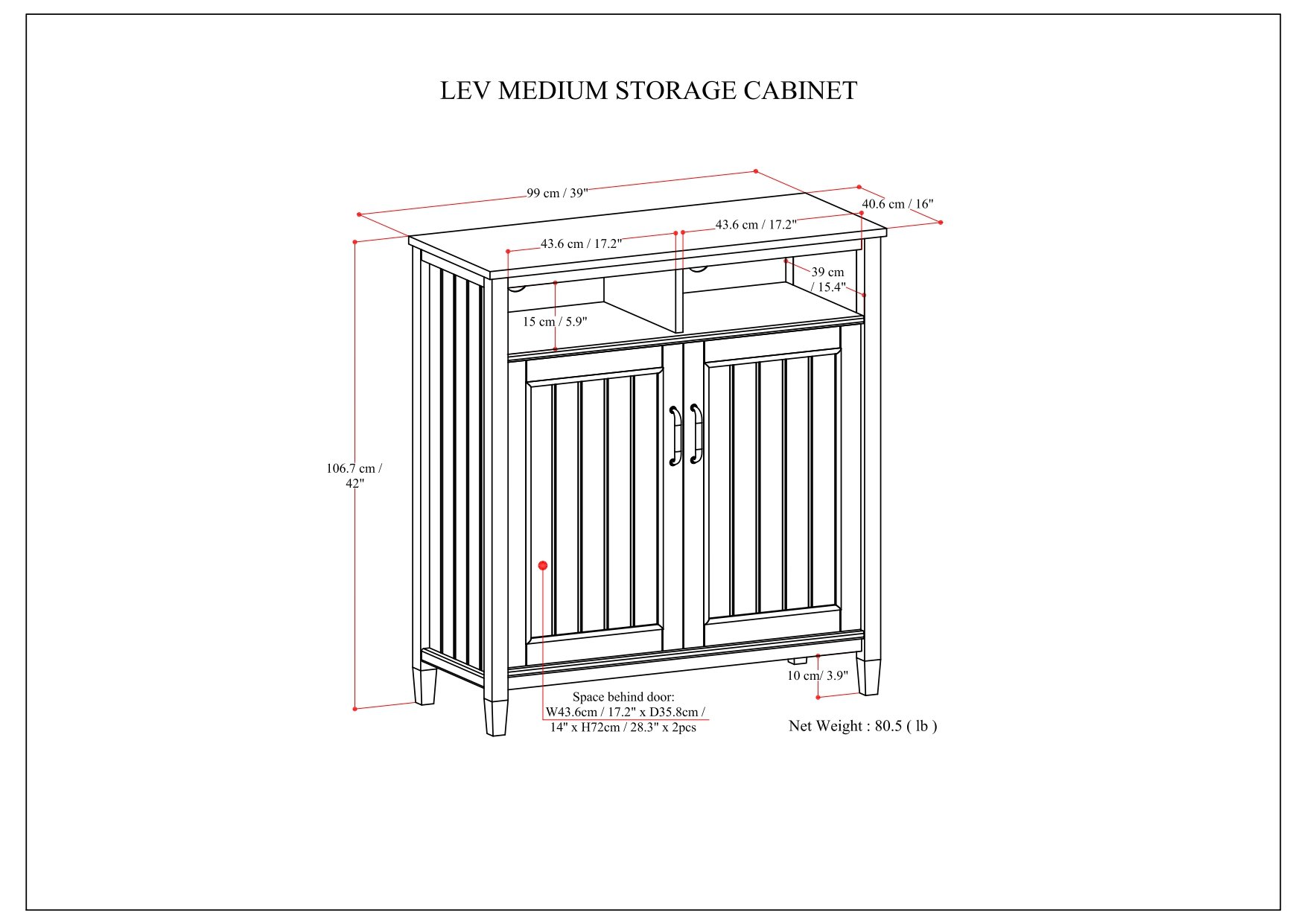 LEV MEDIUM STORAGE CABINET

99 cm / 39"

40.6 cm / 16"

43.6 cm / 17.2"

43.6 cm / 17.2"

39 cm / 15.4"

15 cm / 5.9"

106.7 cm / 42"

10 cm/ 3.9"

Space behind door: W43.6cm / 17.2" x D35.8cm / 14" x H72cm / 28.3" x 2pcs

Net Weight : 80.5 ( lb )