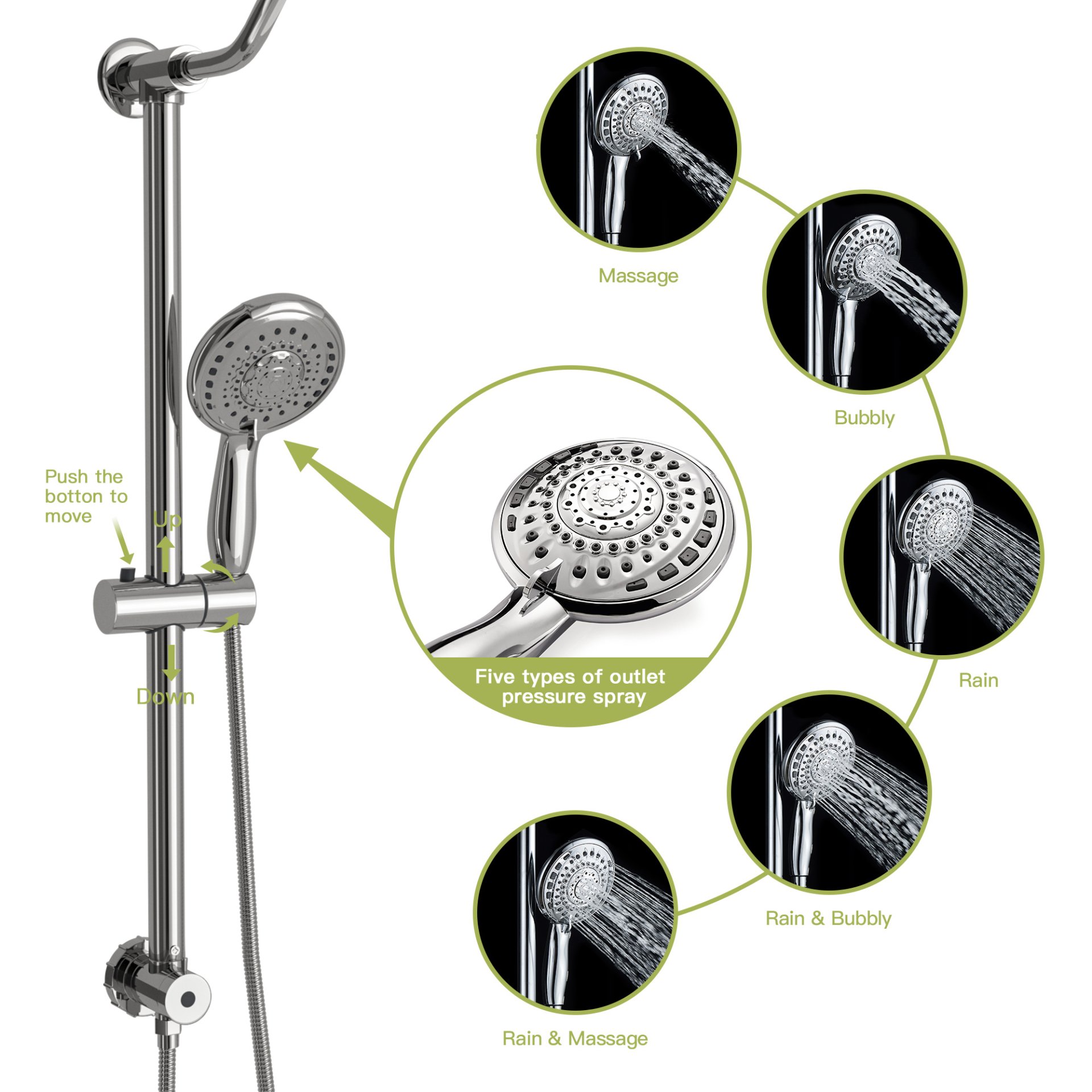 Push the botton to move

Up

Down

Five types of outlet pressure spray

Massage

Bubbly

Rain

Rain & Bubbly

Rain & Massage