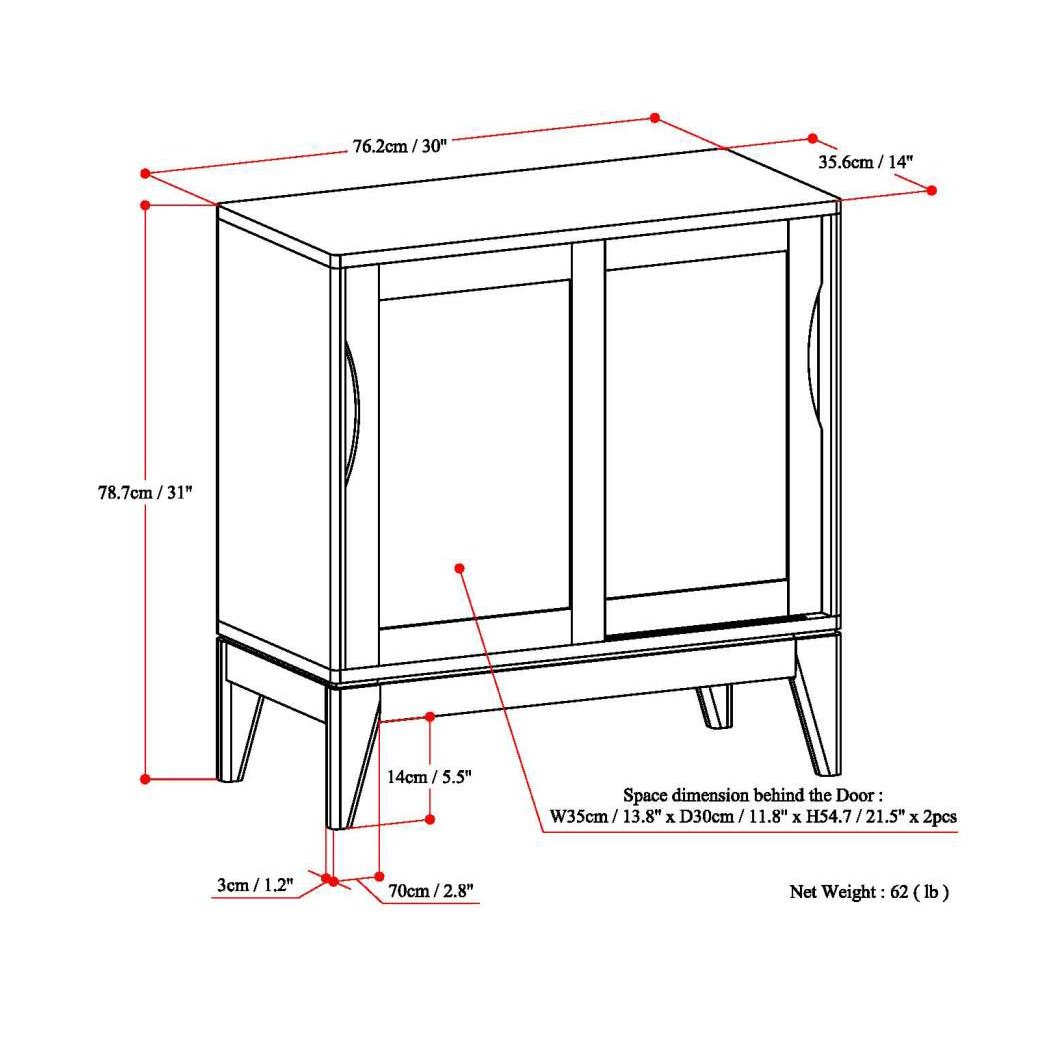 76.2cm / 30"

35.6cm / 14"

78.7cm / 31"

14cm / 5.5"

Space dimension behind the Door :
W35cm / 13.8" x D30cm / 11.8" x H54.7 / 21.5" x 2pcs

3cm / 1.2"

70cm / 2.8"

Net Weight : 62 ( lb )