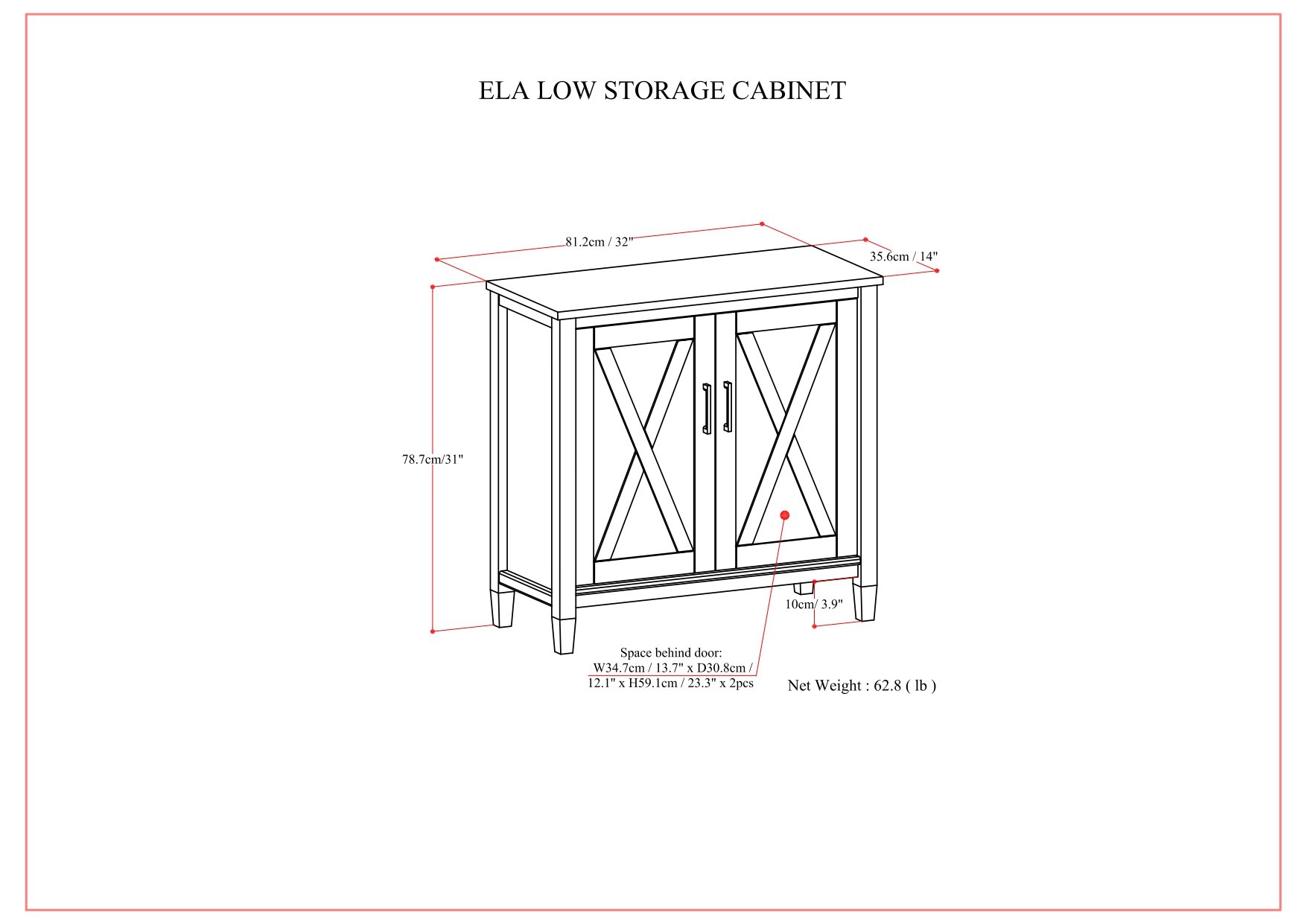 ELA LOW STORAGE CABINET

81.2cm / 32"

35.6cm / 14"

78.7cm/31"

10cm/ 3.9"

Space behind door:
W34.7cm / 13.7" x D30.8cm / 12.1" x H59.1cm / 23.3" x 2pcs

Net Weight : 62.8 ( lb )