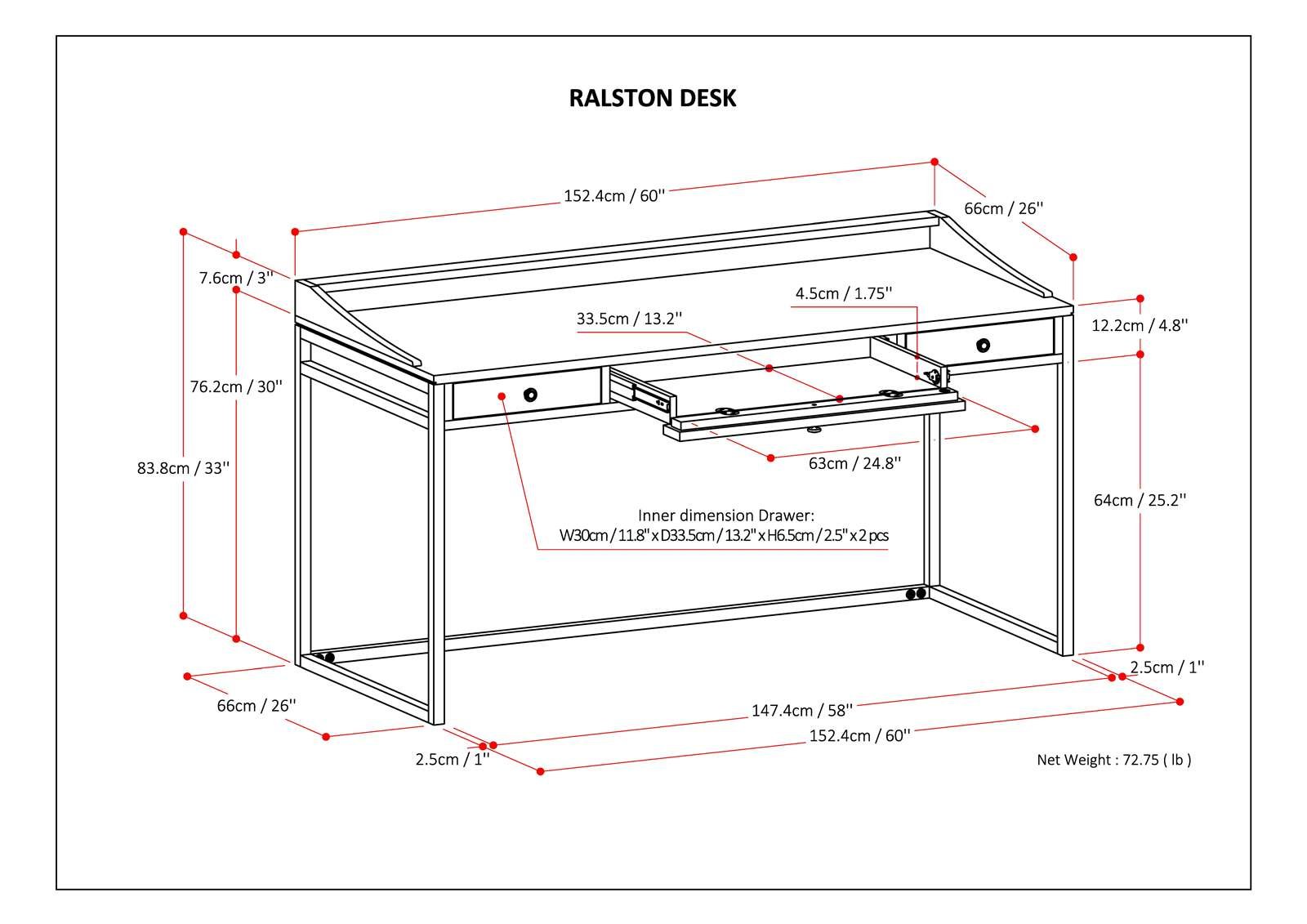 RALSTON DESK

152.4cm / 60''

66cm / 26''

7.6cm / 3''

4.5cm / 1.75''

33.5cm / 13.2''

12.2cm / 4.8''

76.2cm / 30''

83.8cm / 33''

63cm / 24.8''

64cm / 25.2''

Inner dimension Drawer:
W30cm / 11.8'' x D33.5cm / 13.2'' x H6.5cm / 2.5'' x 2 pcs

2.5cm / 1''

66cm / 26''

147.4cm / 58''

152.4cm / 60''

2.5cm / 1''

Net Weight : 72.75 ( lb )