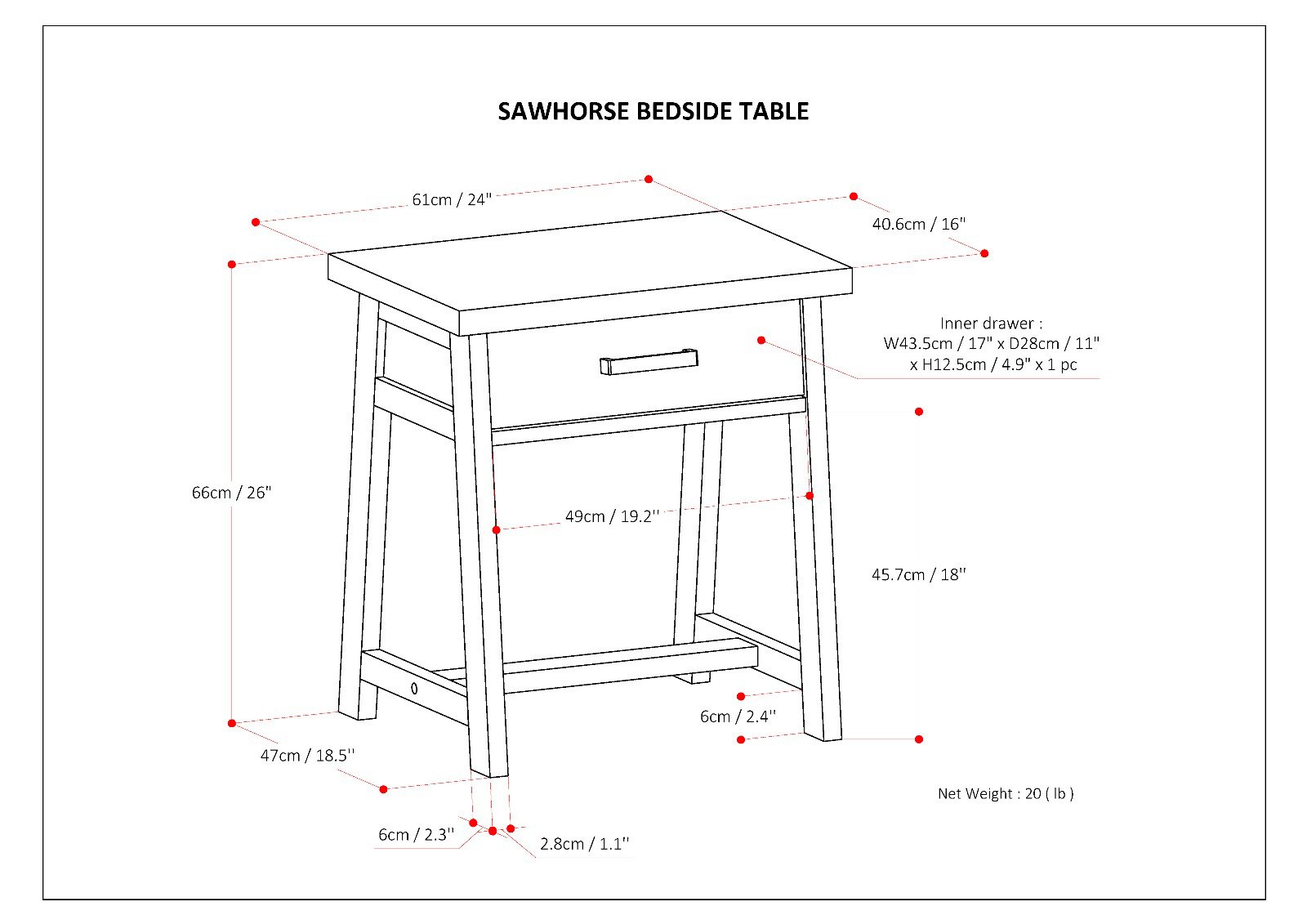 SAWHORSE BEDSIDE TABLE

61cm / 24"

40.6cm / 16"

Inner drawer : W43.5cm / 17" x D28cm / 11" x H12.5cm / 4.9" x 1 pc

66cm / 26"

49cm / 19.2"

45.7cm / 18"

6cm / 2.4"

47cm / 18.5"

Net Weight : 20 ( lb )

6cm / 2.3"

2.8cm / 1.1"