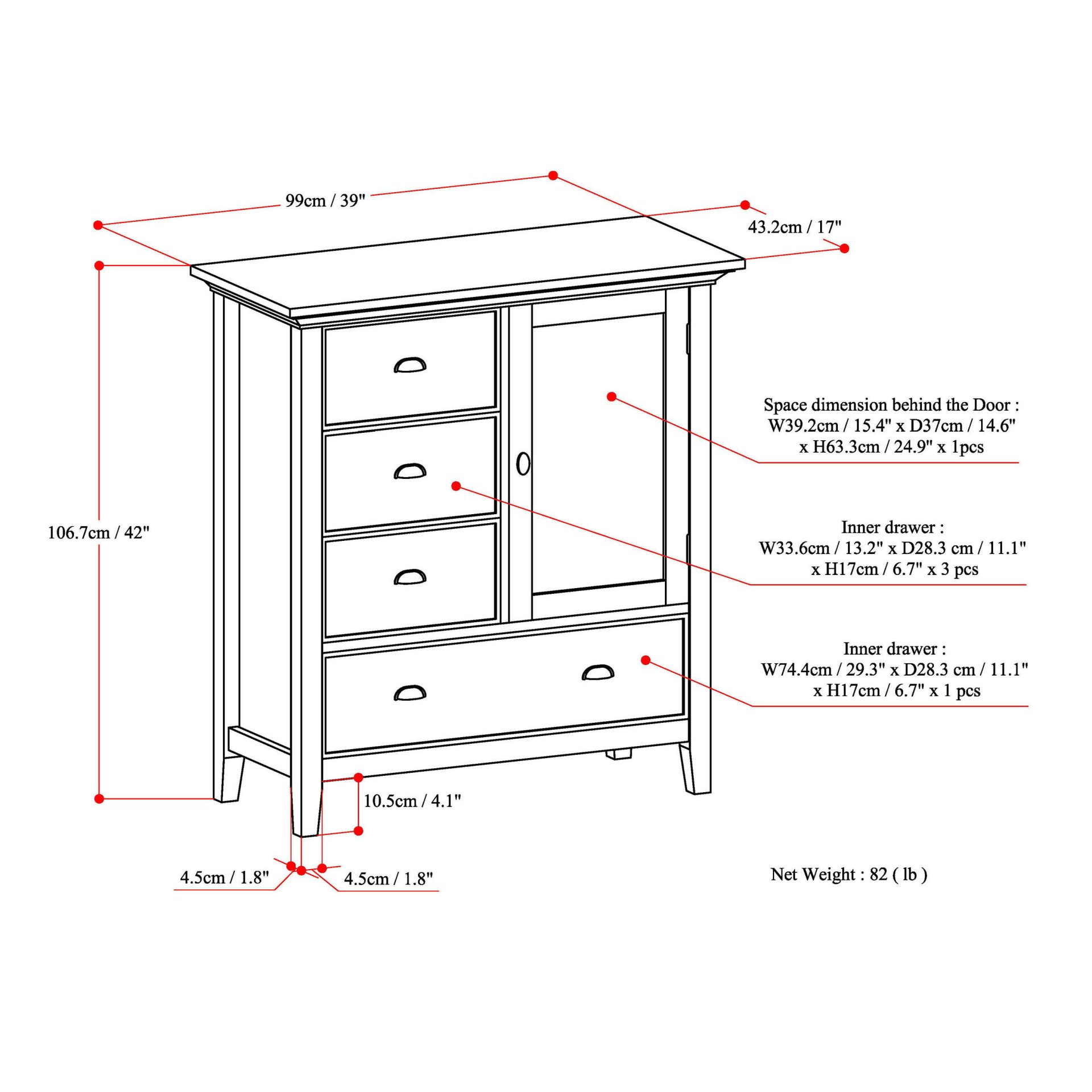 99cm / 39"

43.2cm / 17"

106.7cm / 42"

Space dimension behind the Door : W39.2cm / 15.4" x D37cm / 14.6" x H63.3cm / 24.9" x 1pcs

Inner drawer : W33.6cm / 13.2" x D28.3 cm / 11.1" x H17cm / 6.7" x 3 pcs

Inner drawer : W74.4cm / 29.3" x D28.3 cm / 11.1" x H17cm / 6.7" x 1 pcs

10.5cm / 4.1"

4.5cm / 1.8"

4.5cm / 1.8"

Net Weight : 82 ( lb )