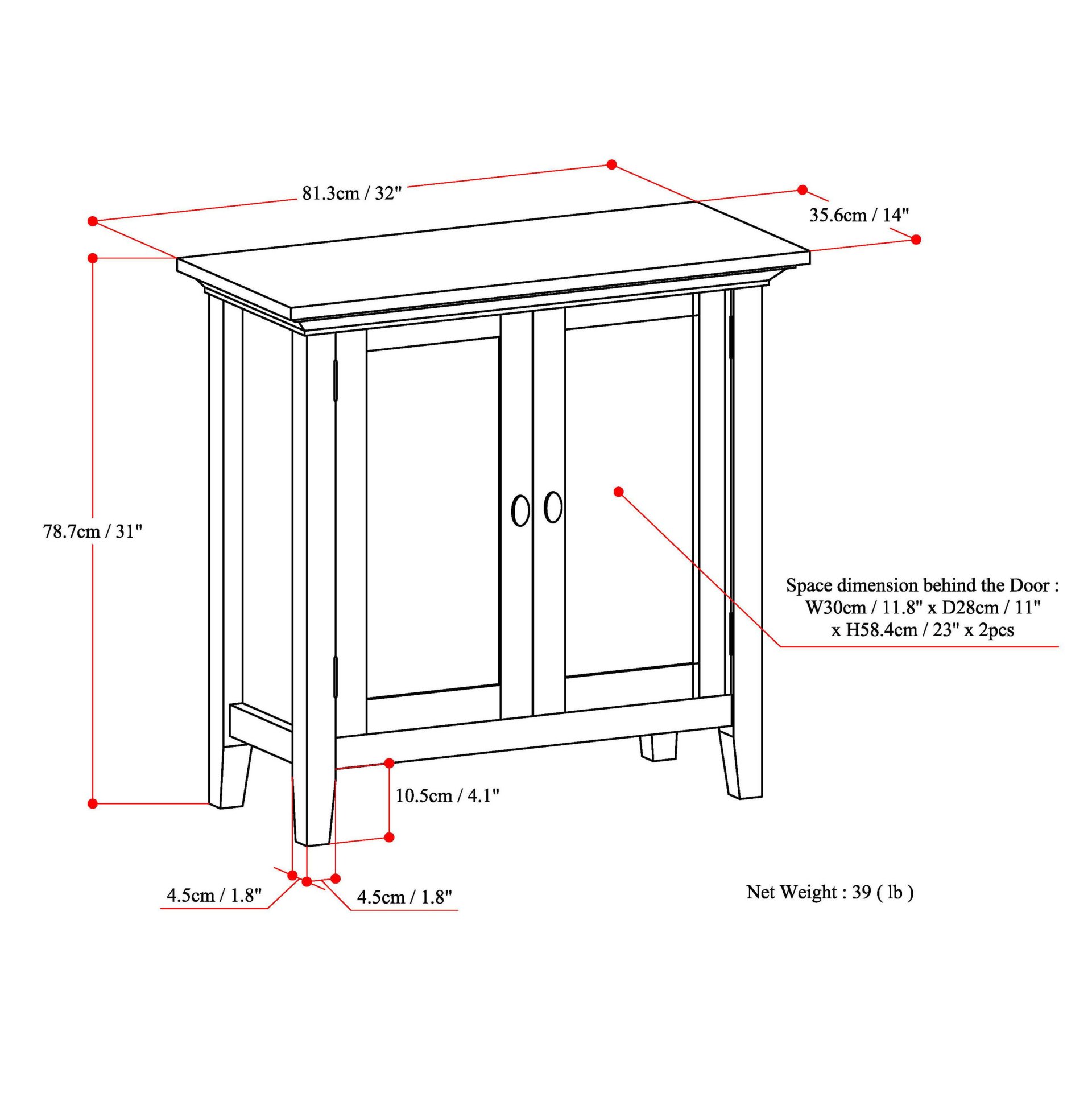 81.3cm / 32"

35.6cm / 14"

78.7cm / 31"

Space dimension behind the Door :
W30cm / 11.8" x D28cm / 11"
x H58.4cm / 23" x 2pcs

10.5cm / 4.1"

4.5cm / 1.8"

4.5cm / 1.8"

Net Weight : 39 ( lb )