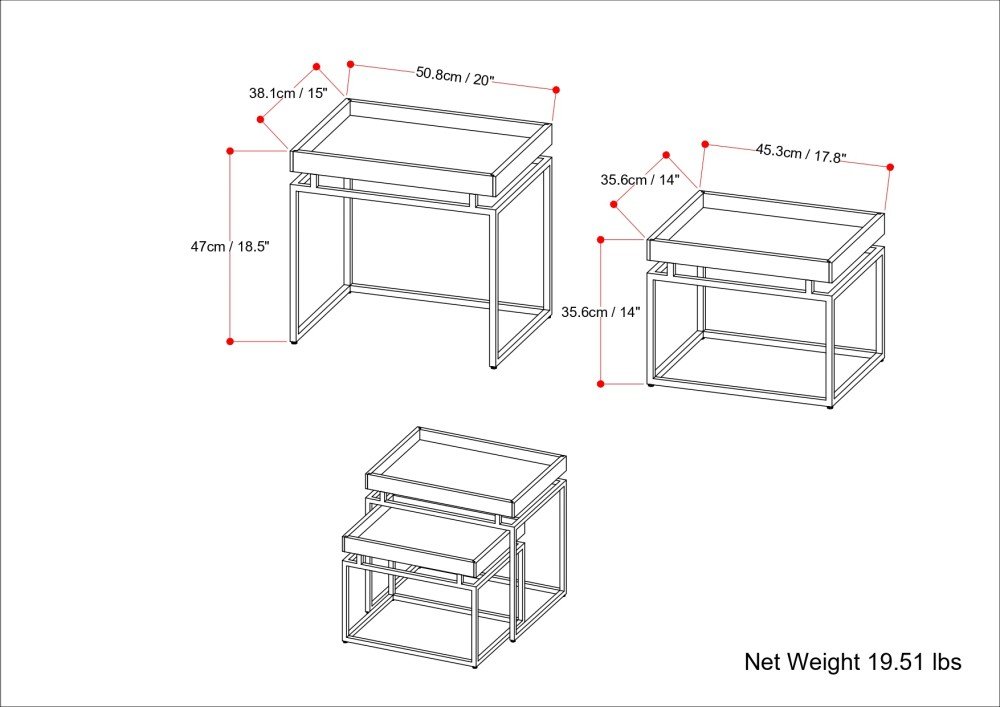 38.1cm / 15"

50.8cm / 20"

47cm / 18.5"

35.6cm / 14"

45.3cm / 17.8"

35.6cm / 14"

Net Weight 19.51 lbs