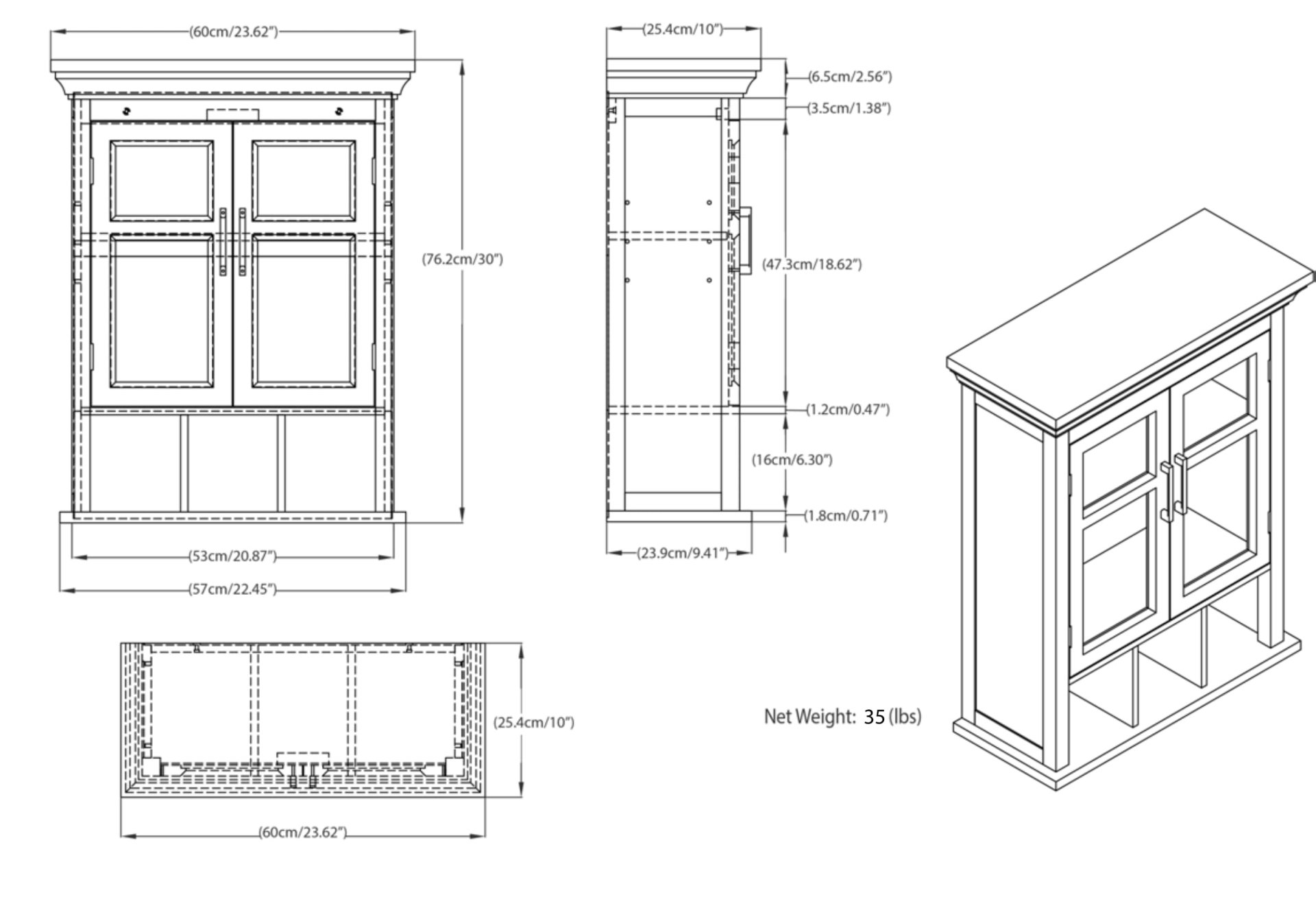 (60cm/23.62")

(76.2cm/30")

(53cm/20.87")

(57cm/22.45")

(25.4cm/10")

(6.5cm/2.56")

(3.5cm/1.38")

(47.3cm/18.62")

(1.2cm/0.47")

(16cm/6.30")

(1.8cm/0.71")

(23.9cm/9.41")

(25.4cm/10")

(60cm/23.62")

Net Weight: 35 (lbs)