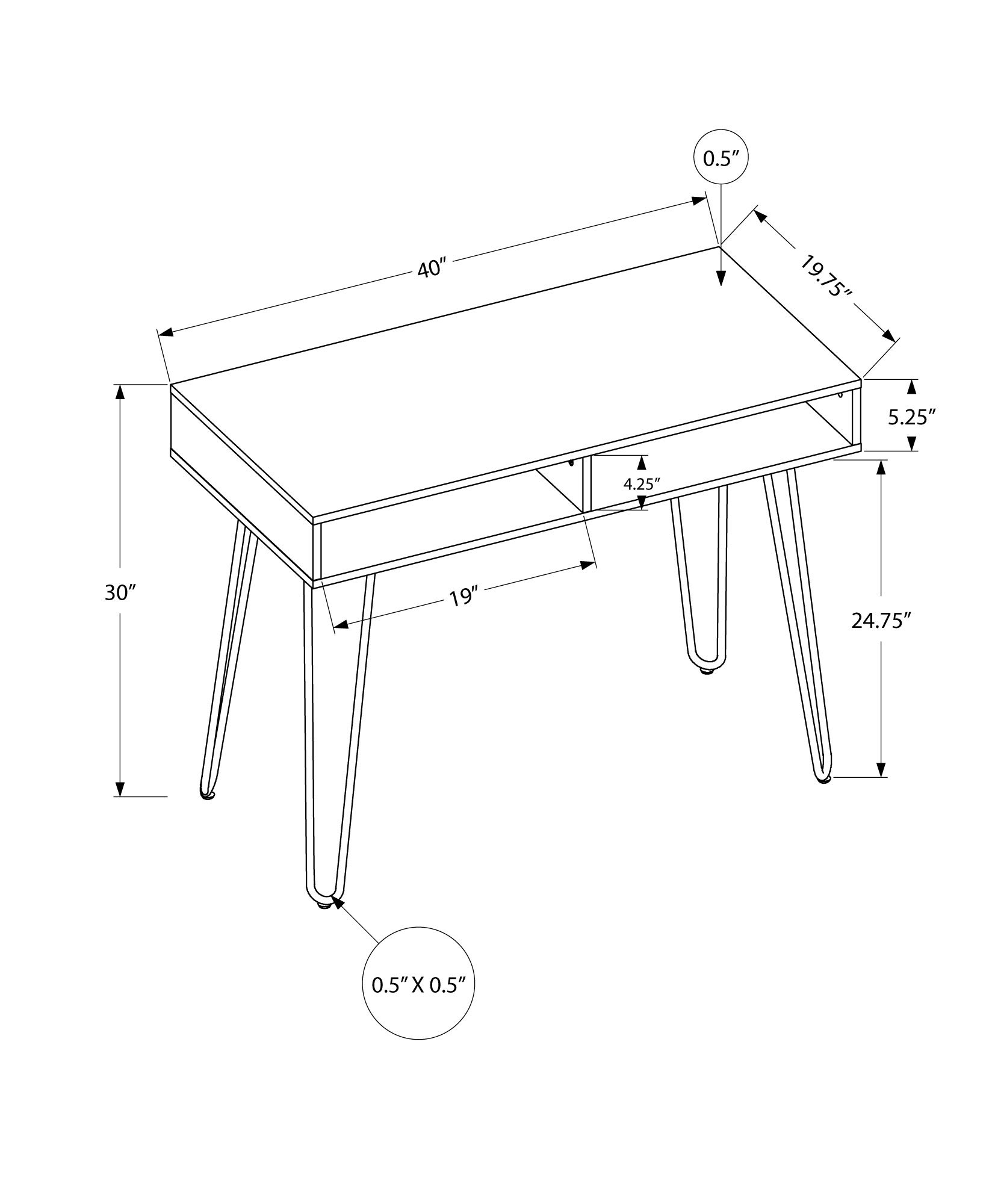 0.5″

40″

19.75″

5.25″

4.25″

30″

19″

24.75″

0.5″ X 0.5″