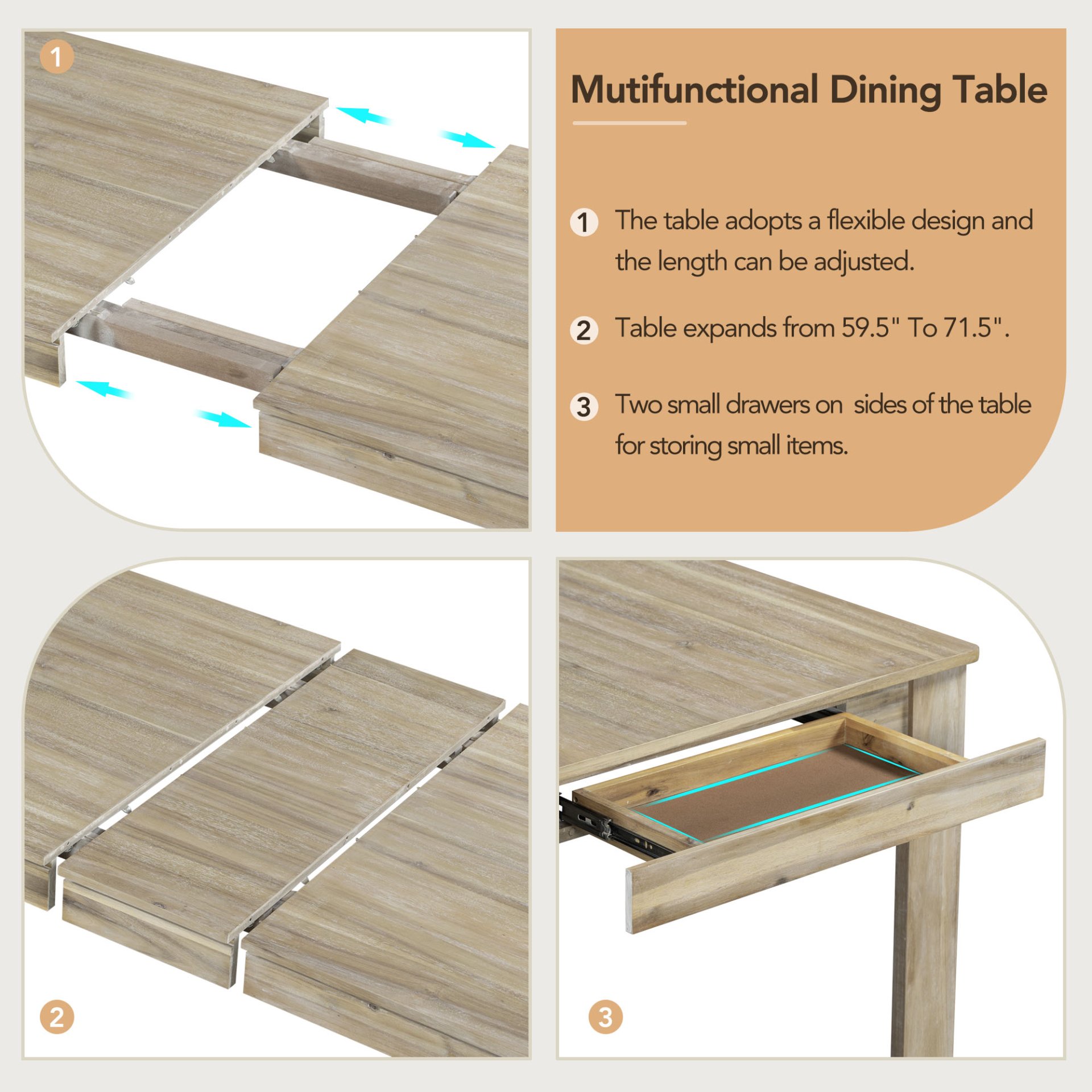 1

Mutifunctional Dining Table

1 The table adopts a flexible design and the length can be adjusted.

2 Table expands from 59.5" To 71.5".

3 Two small drawers on  sides of the table for storing small items.

2

3