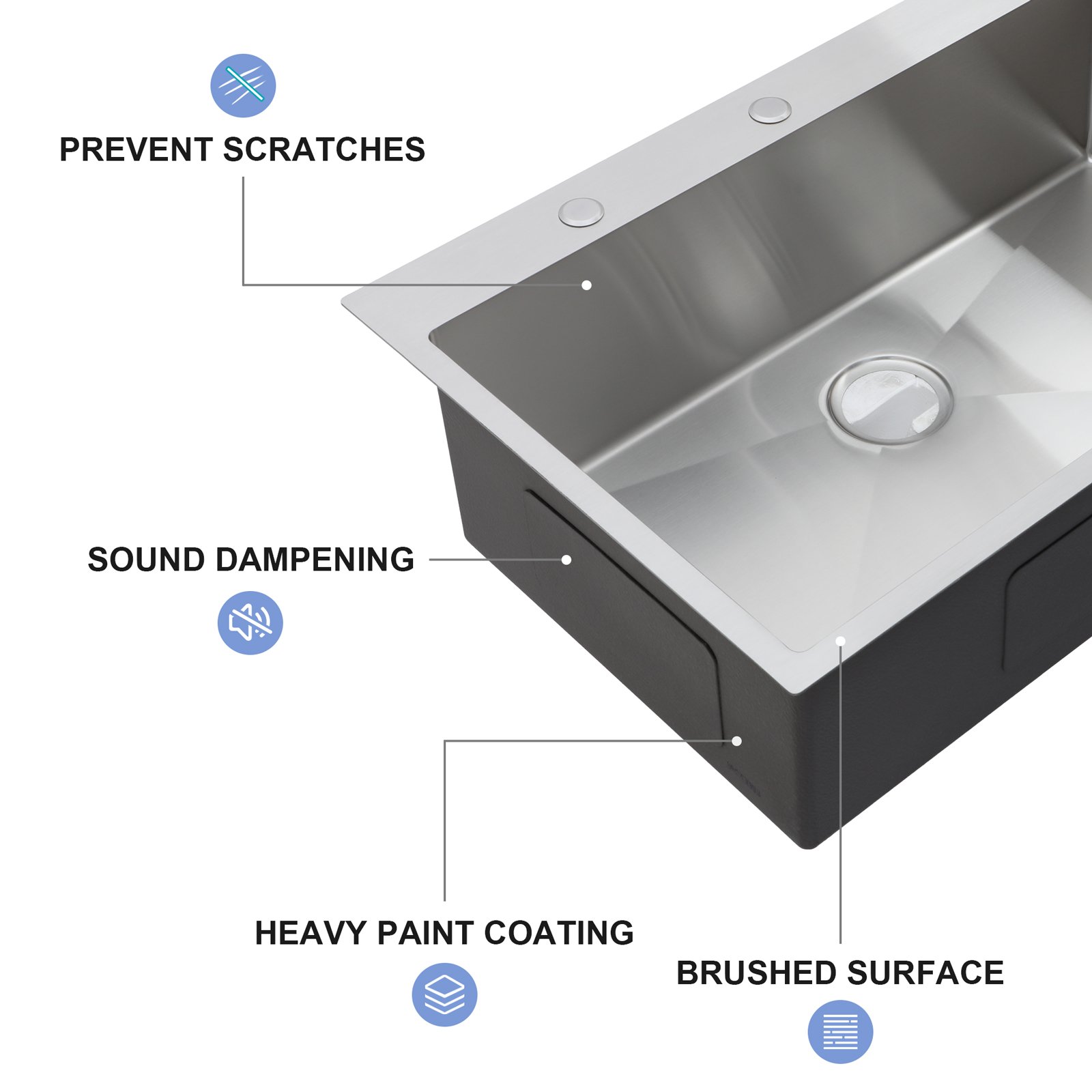 PREVENT SCRATCHES

SOUND DAMPENING

HEAVY PAINT COATING

BRUSHED SURFACE