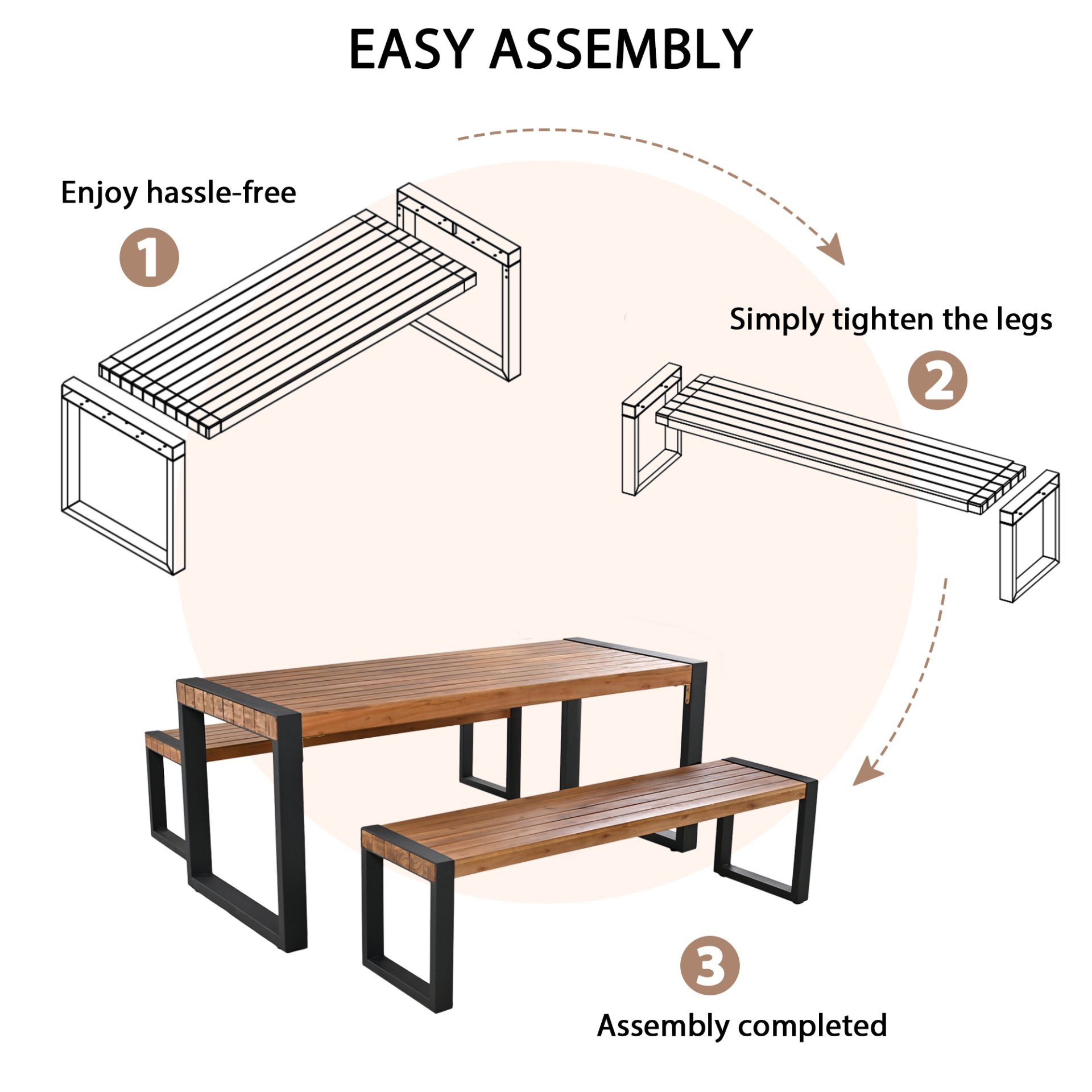 EASY ASSEMBLY

Enjoy hassle-free

1

Simply tighten the legs

2

3

Assembly completed