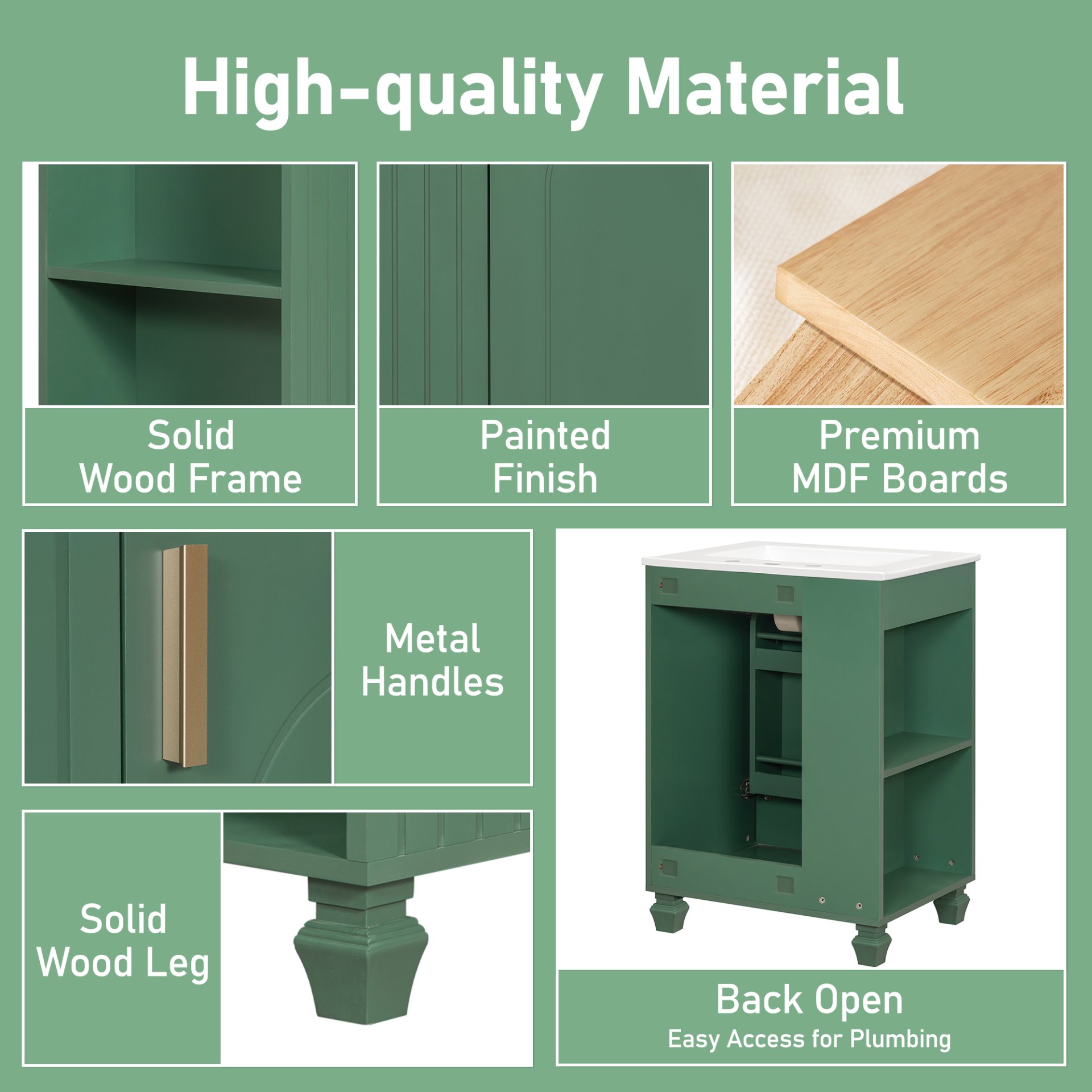 High-quality Material

Solid
Wood Frame

Painted
Finish

Premium
MDF Boards

Metal
Handles

Solid
Wood Leg

Back Open
Easy Access for Plumbing