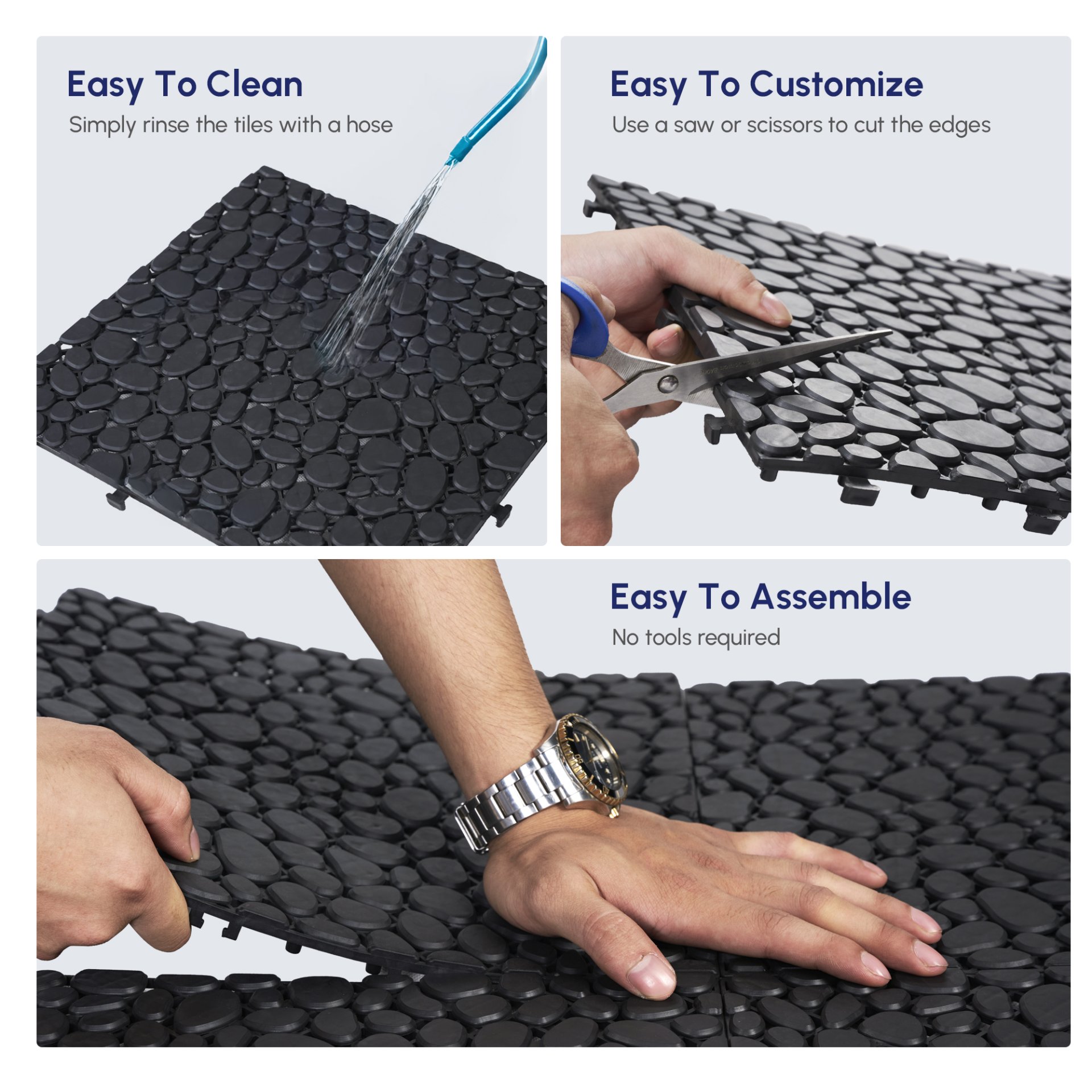 Easy To Clean
Simply rinse the tiles with a hose

Easy To Customize
Use a saw or scissors to cut the edges

Easy To Assemble
No tools required