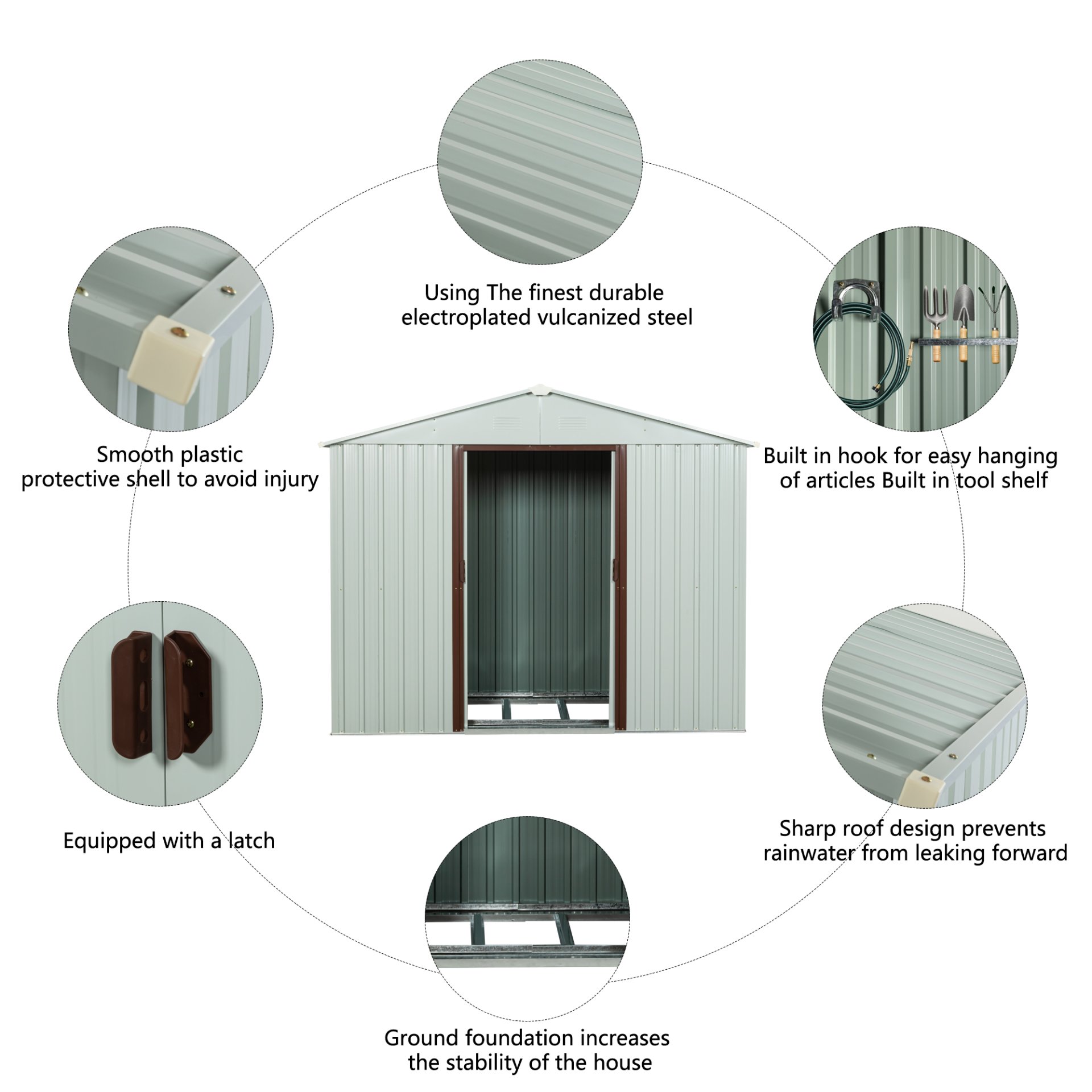 Using The finest durable electroplated vulcanized steel

Smooth plastic protective shell to avoid injury

Built in hook for easy hanging of articles Built in tool shelf

Equipped with a latch

Sharp roof design prevents rainwater from leaking forward

Ground foundation increases the stability of the house