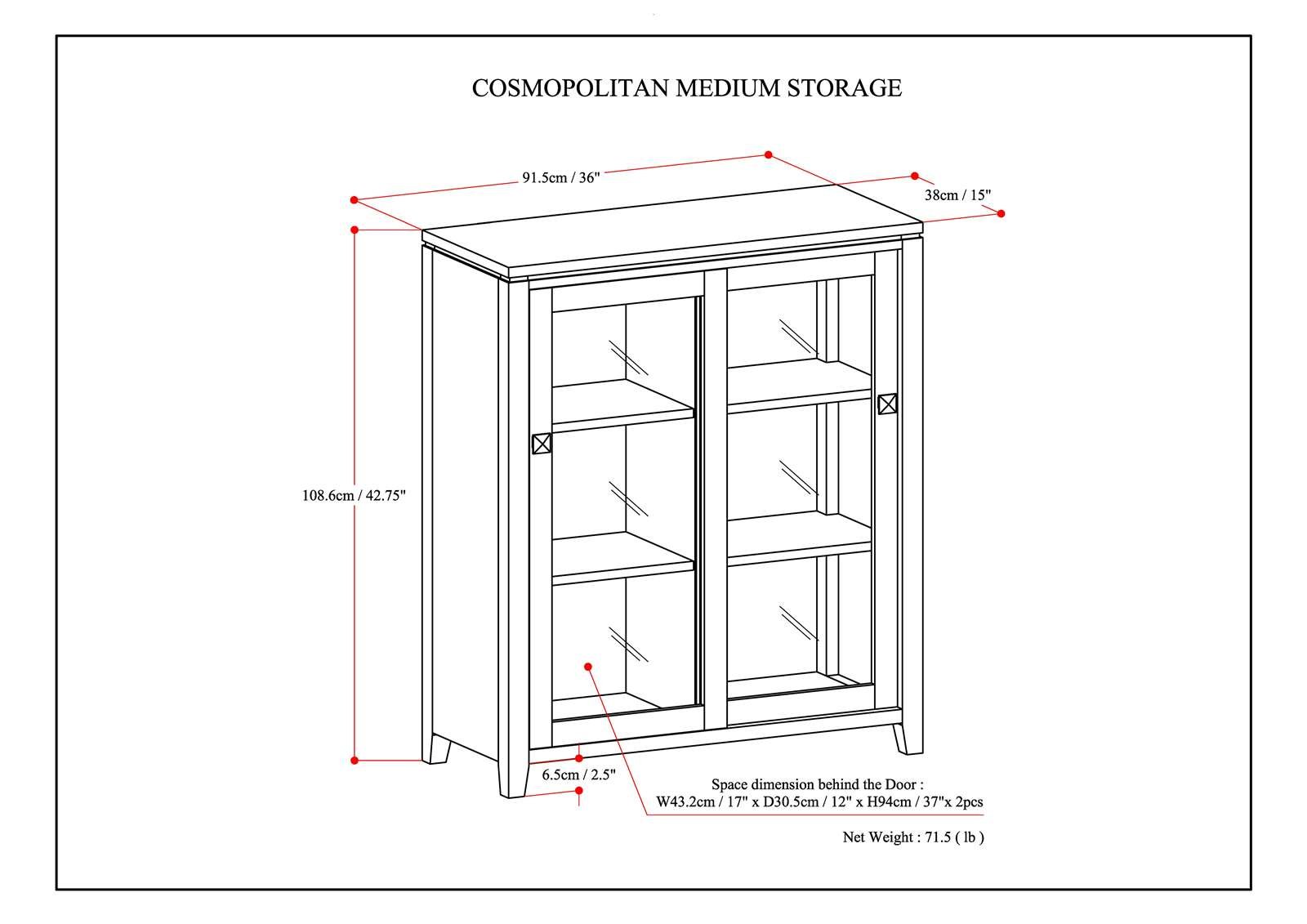 COSMOPOLITAN MEDIUM STORAGE

91.5cm / 36"

38cm / 15"

108.6cm / 42.75"

6.5cm / 2.5"

Space dimension behind the Door :
W43.2cm / 17" x D30.5cm / 12" x H94cm / 37"x 2pcs

Net Weight : 71.5 ( lb )