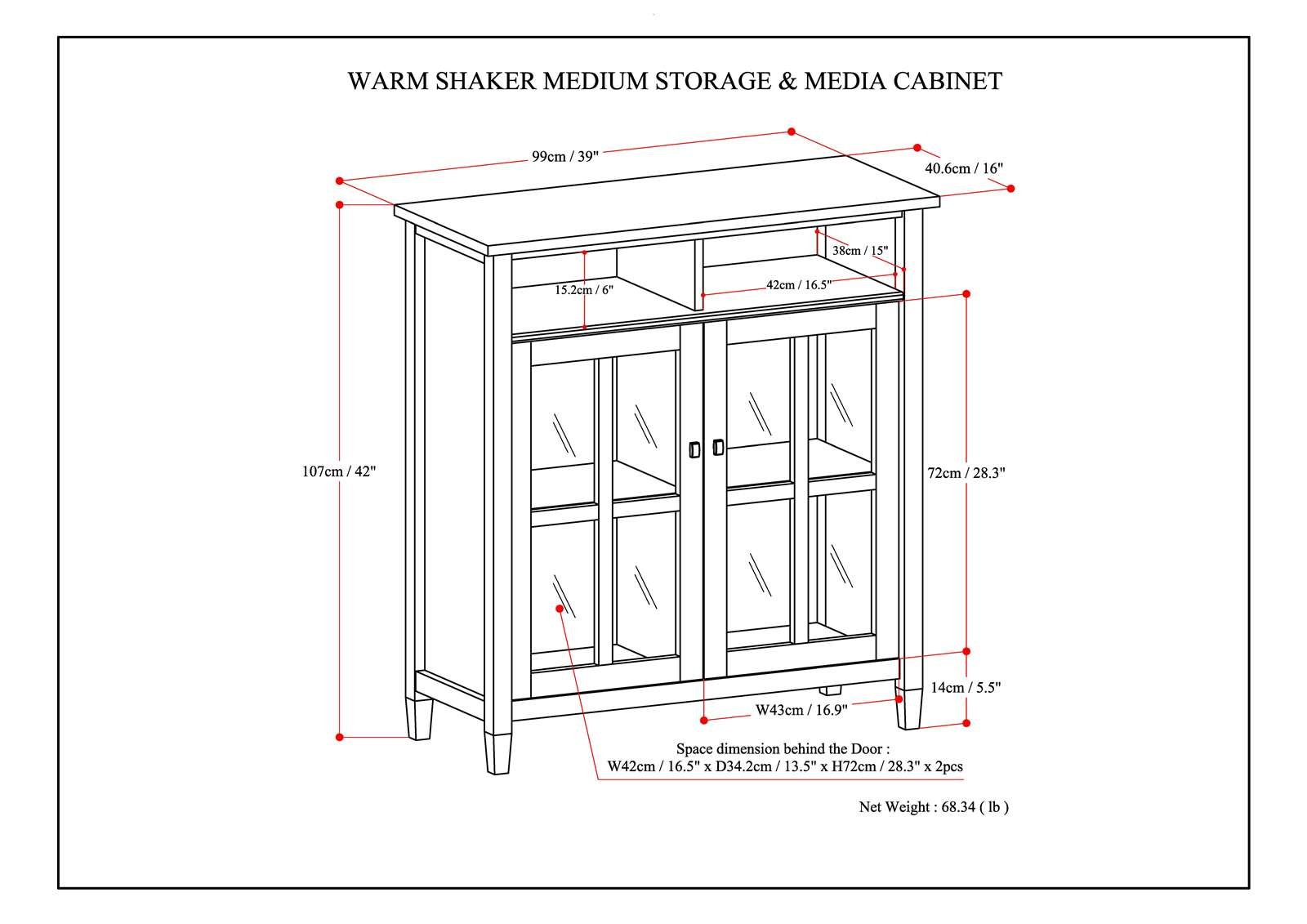 WARM SHAKER MEDIUM STORAGE & MEDIA CABINET

99cm / 39"

40.6cm / 16"

38cm / 15"

15.2cm / 6"

42cm / 16.5"

107cm / 42"

72cm / 28.3"

14cm / 5.5"

W43cm / 16.9"

Space dimension behind the Door :
W42cm / 16.5" x D34.2cm / 13.5" x H72cm / 28.3" x 2pcs

Net Weight : 68.34 ( lb )