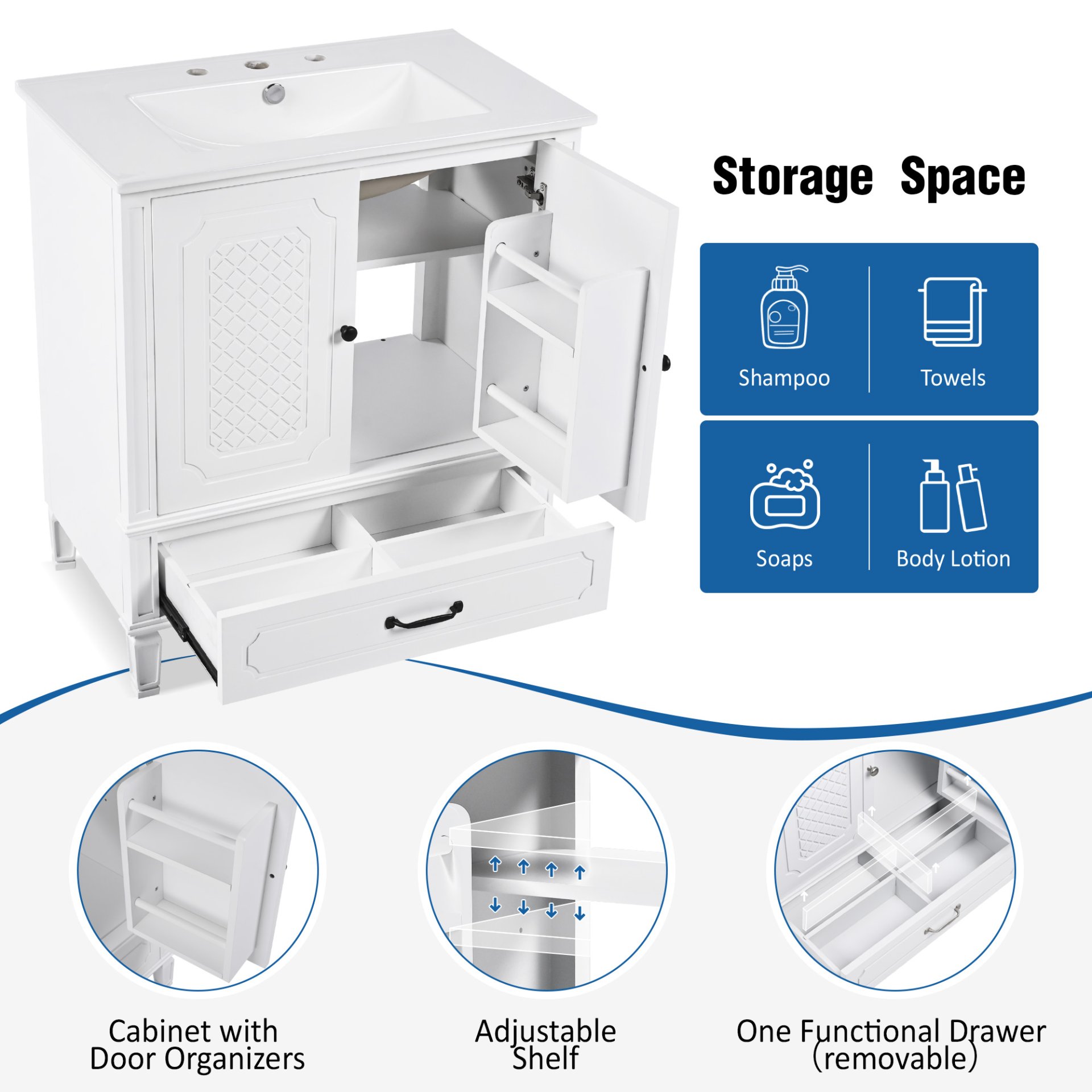 Storage Space

Shampoo

Towels

Soaps

Body Lotion

Cabinet with
Door Organizers

Adjustable
Shelf

One Functional Drawer
(removable)