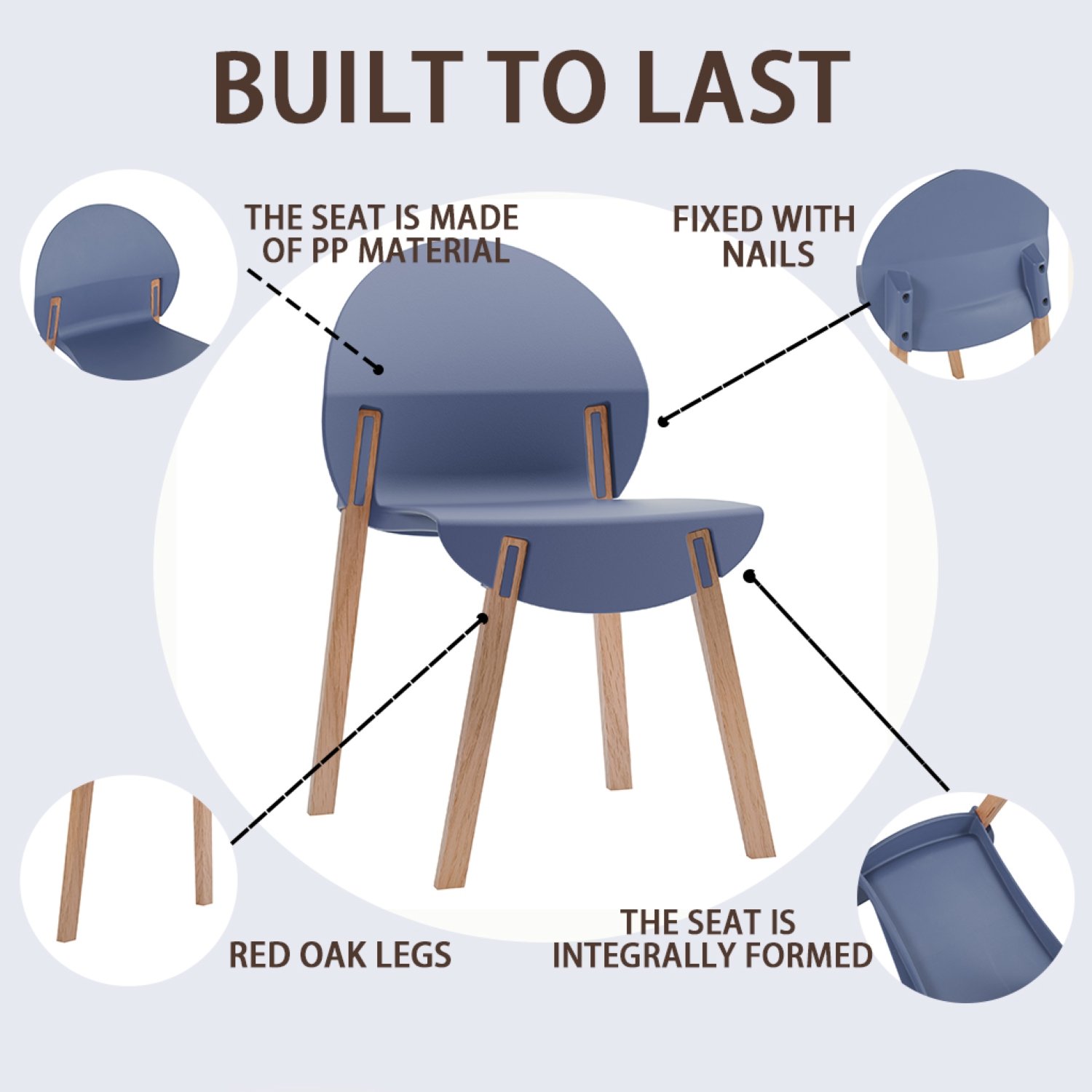 BUILT TO LAST

THE SEAT IS MADE OF PP MATERIAL

FIXED WITH NAILS

RED OAK LEGS

THE SEAT IS INTEGRALLY FORMED