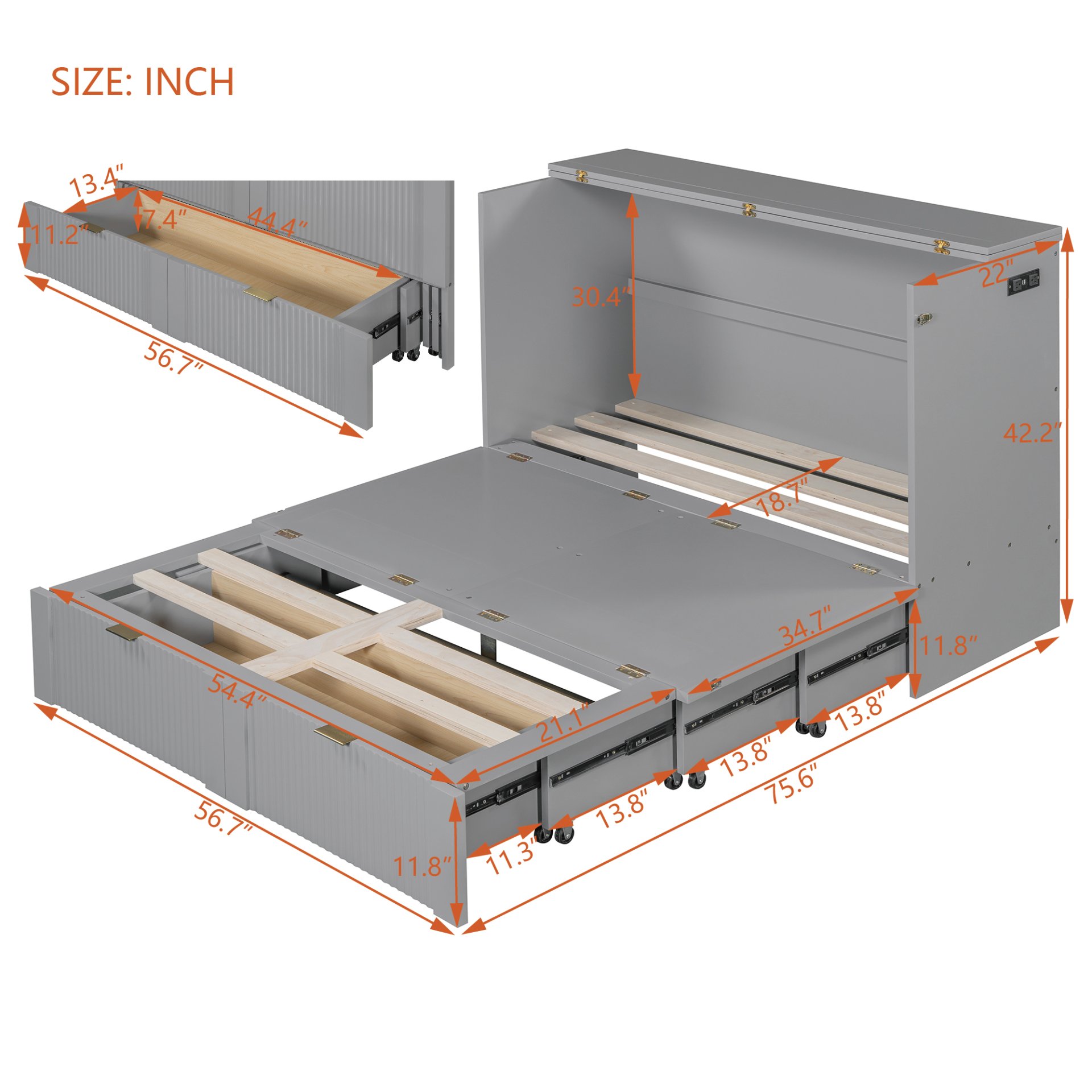 SIZE: INCH

13.4"
11.2"
7.4"
44.4"
56.7"

30.4"
22"
42.2"
18.7"
34.7"
11.8"
54.4"
21.1"
13.8"
13.8"
13.8"
75.6"
56.7"
11.3"
11.8"