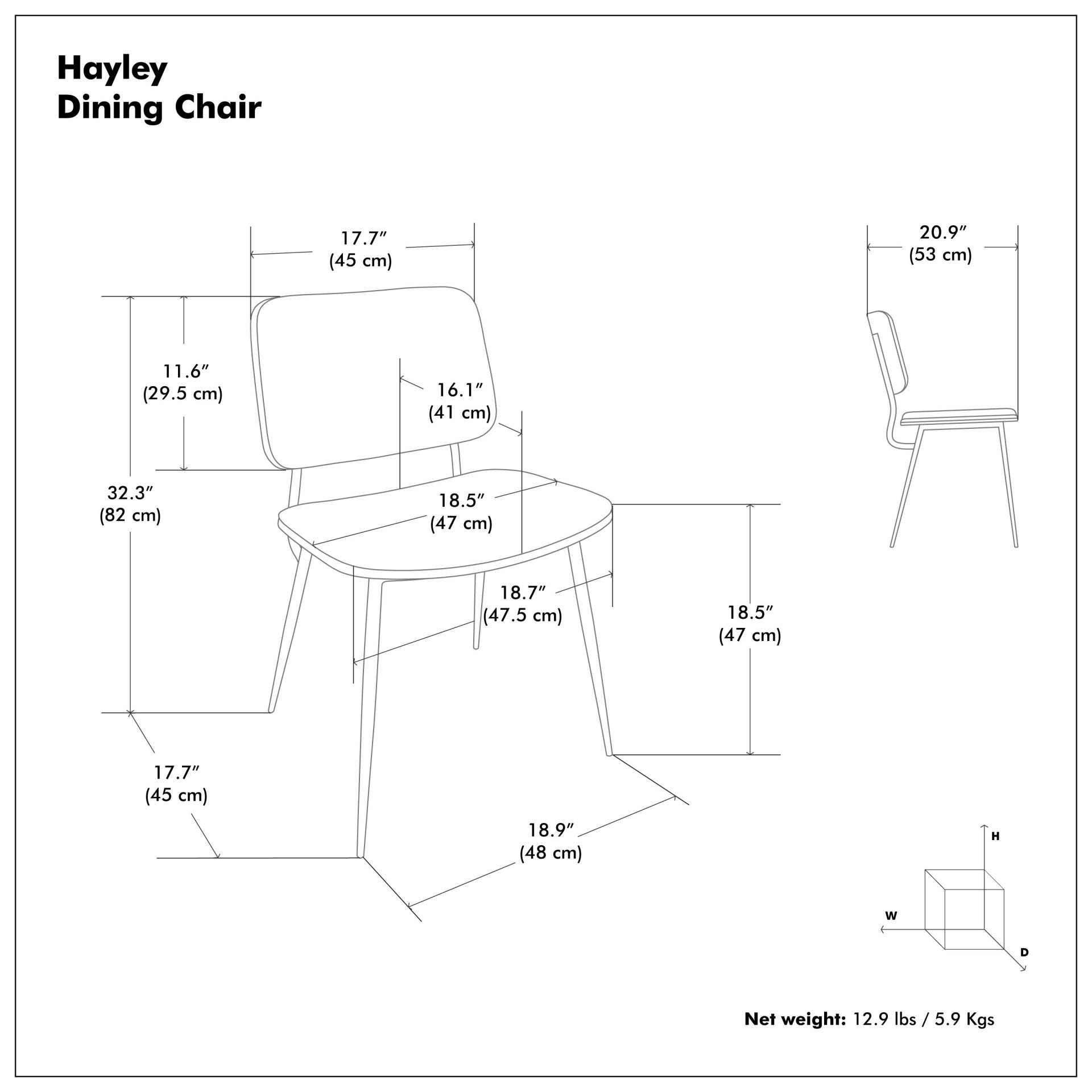 Hayley
Dining Chair

17.7″
(45 cm)

20.9″
(53 cm)

11.6″
(29.5 cm)

16.1″
(41 cm)

32.3″
(82 cm)

18.5″
(47 cm)

18.7″
(47.5 cm)

18.5″
(47 cm)

17.7″
(45 cm)

18.9″
(48 cm)

H
W
D

Net weight: 12.9 lbs / 5.9 Kgs