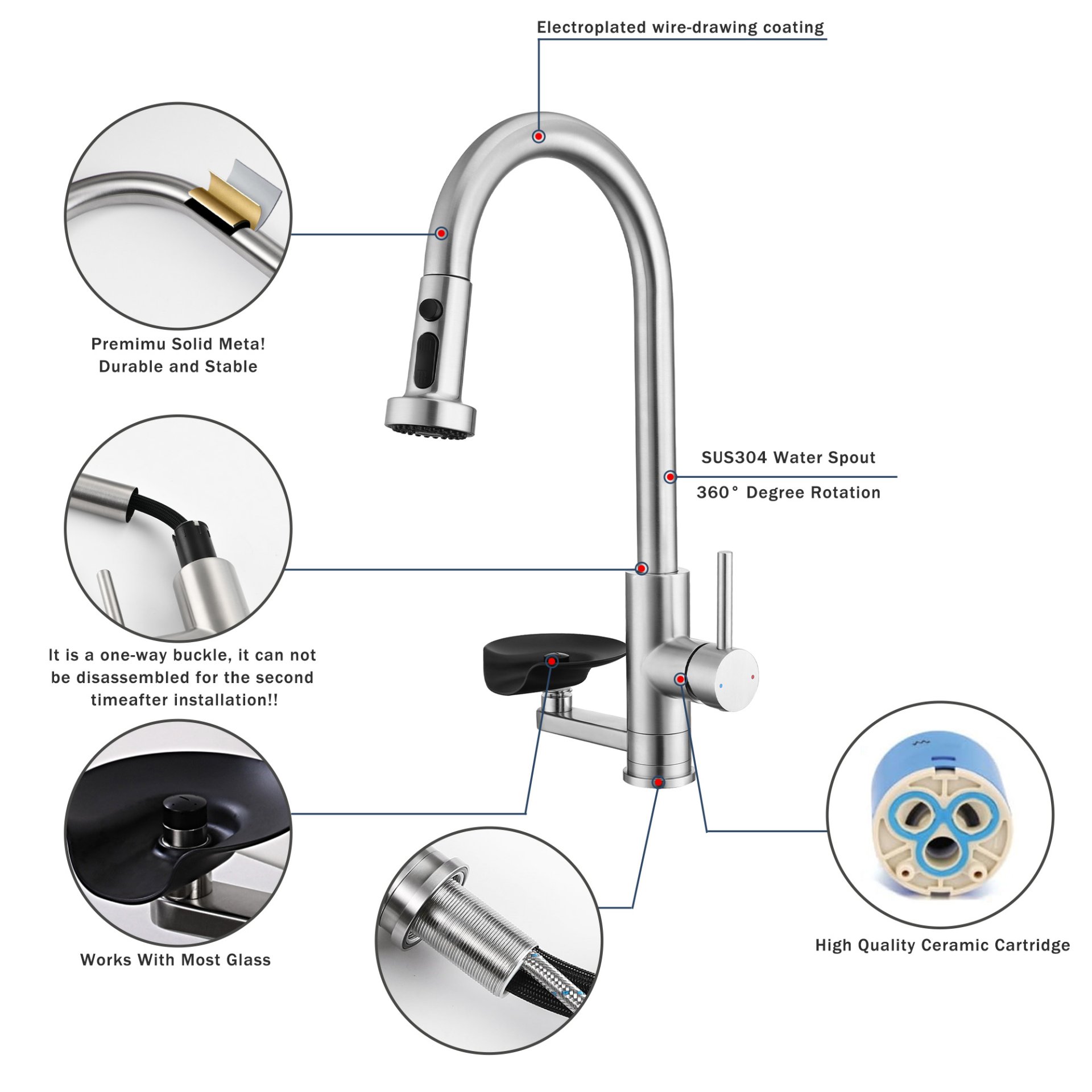 Electroplated wire-drawing coating

Premimu Solid Meta!
Durable and Stable

SUS304 Water Spout

360° Degree Rotation

It is a one-way buckle, it can not be disassembled for the second timeafter installation!!

Works With Most Glass

High Quality Ceramic Cartridge