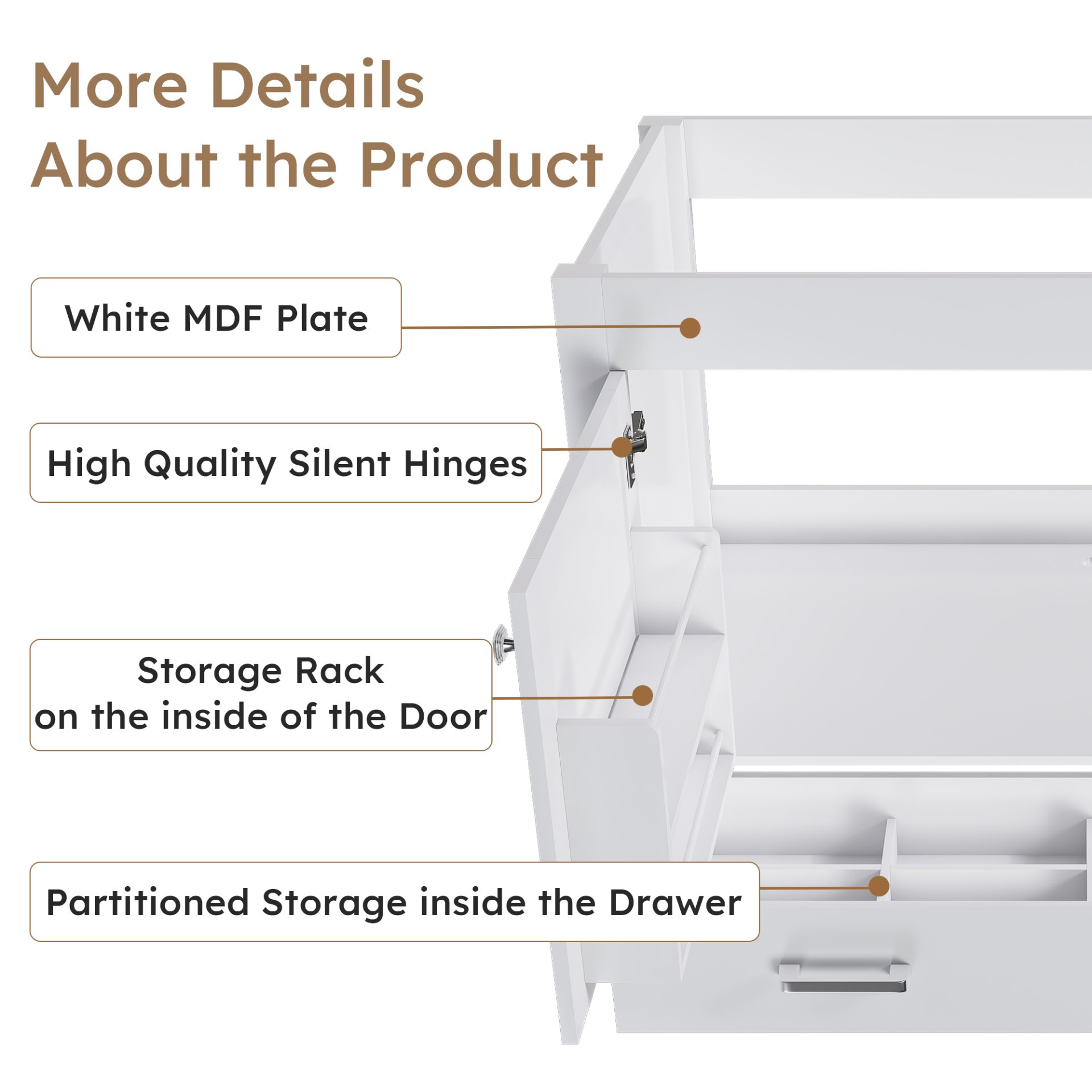 More Details
About the Product

White MDF Plate

High Quality Silent Hinges

Storage Rack
on the inside of the Door

Partitioned Storage inside the Drawer