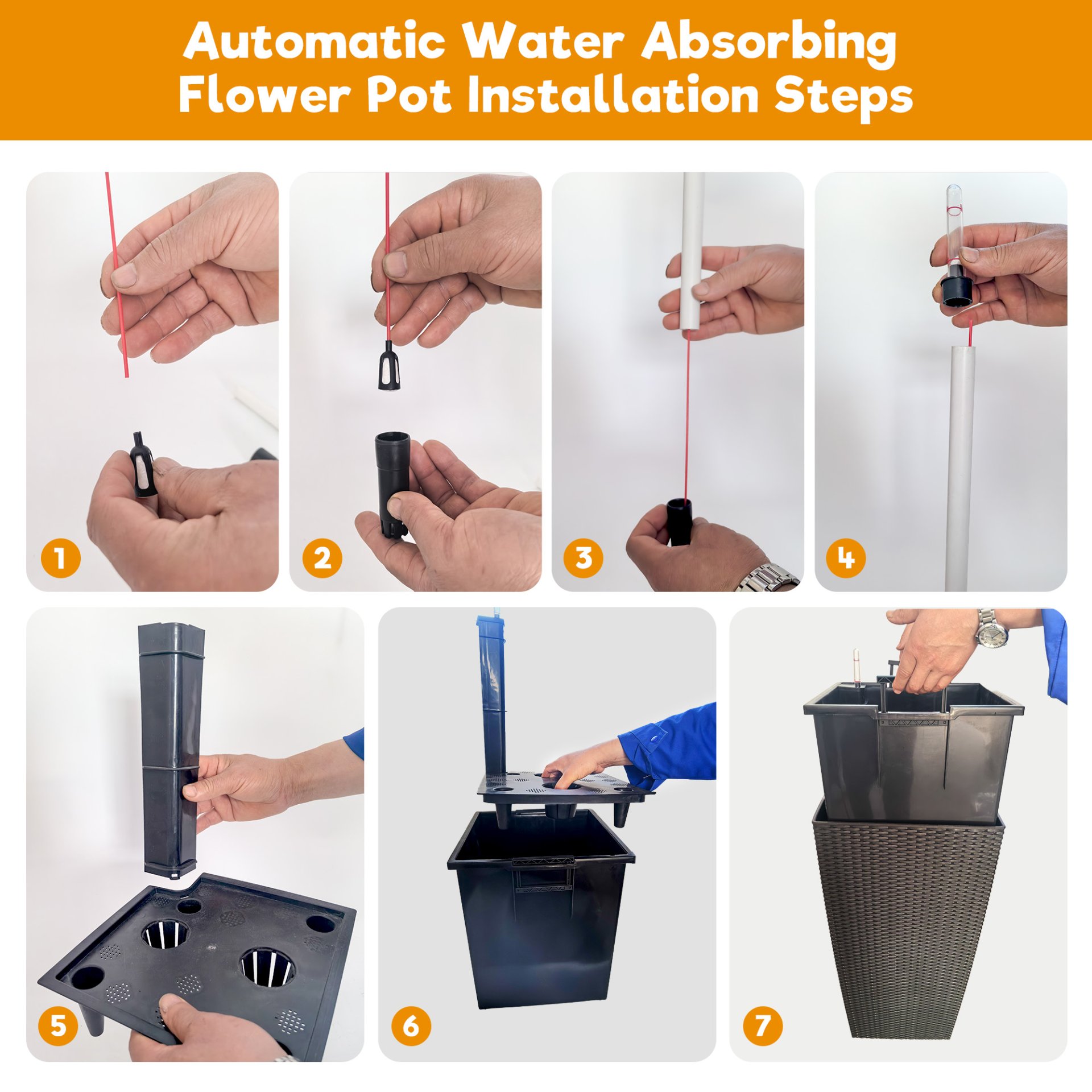 Automatic Water Absorbing Flower Pot Installation Steps

1

2

3

4

5

6

7