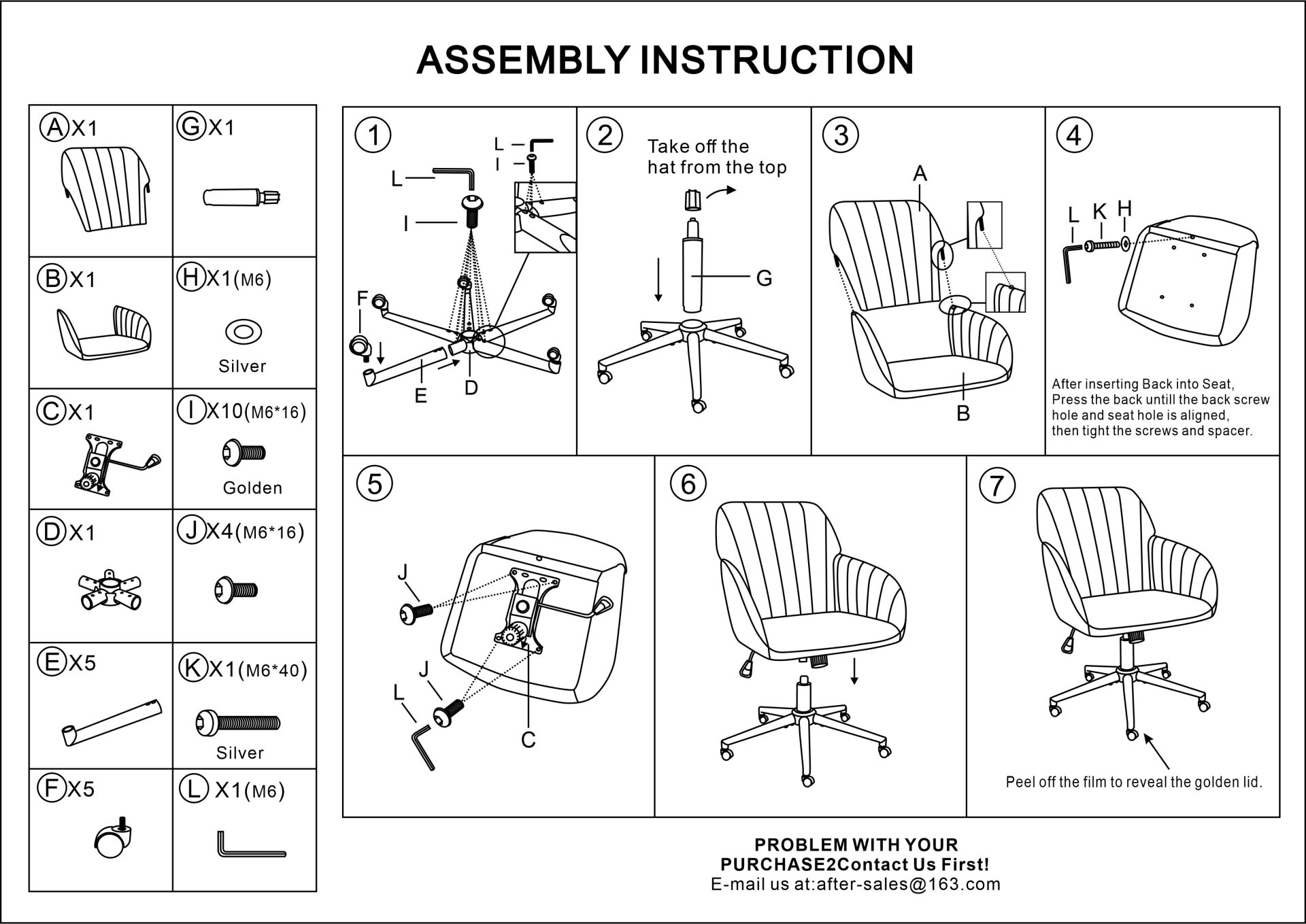 ASSEMBLY INSTRUCTION

| | |
|---|---|
| A X1 | G X1 |
| B X1 | H X1(M6) Silver |
| C X1 | I X10(M6*16) Golden |
| D X1 | J X4(M6*16) |
| E X5 | K X1(M6*40) Silver |
| F X5 | L X1(M6) |

1
L
I
L
I
F
E
D

2
Take off the hat from the top
G

3
A
B

4
L K H
After inserting Back into Seat, Press the back untill the back screw hole and seat hole is aligned, then tight the screws and spacer.

5
J
J
L
C

6

7
Peel off the film to reveal the golden lid.

PROBLEM WITH YOUR PURCHASE2Contact Us First!
E-mail us at:after-sales@163.com