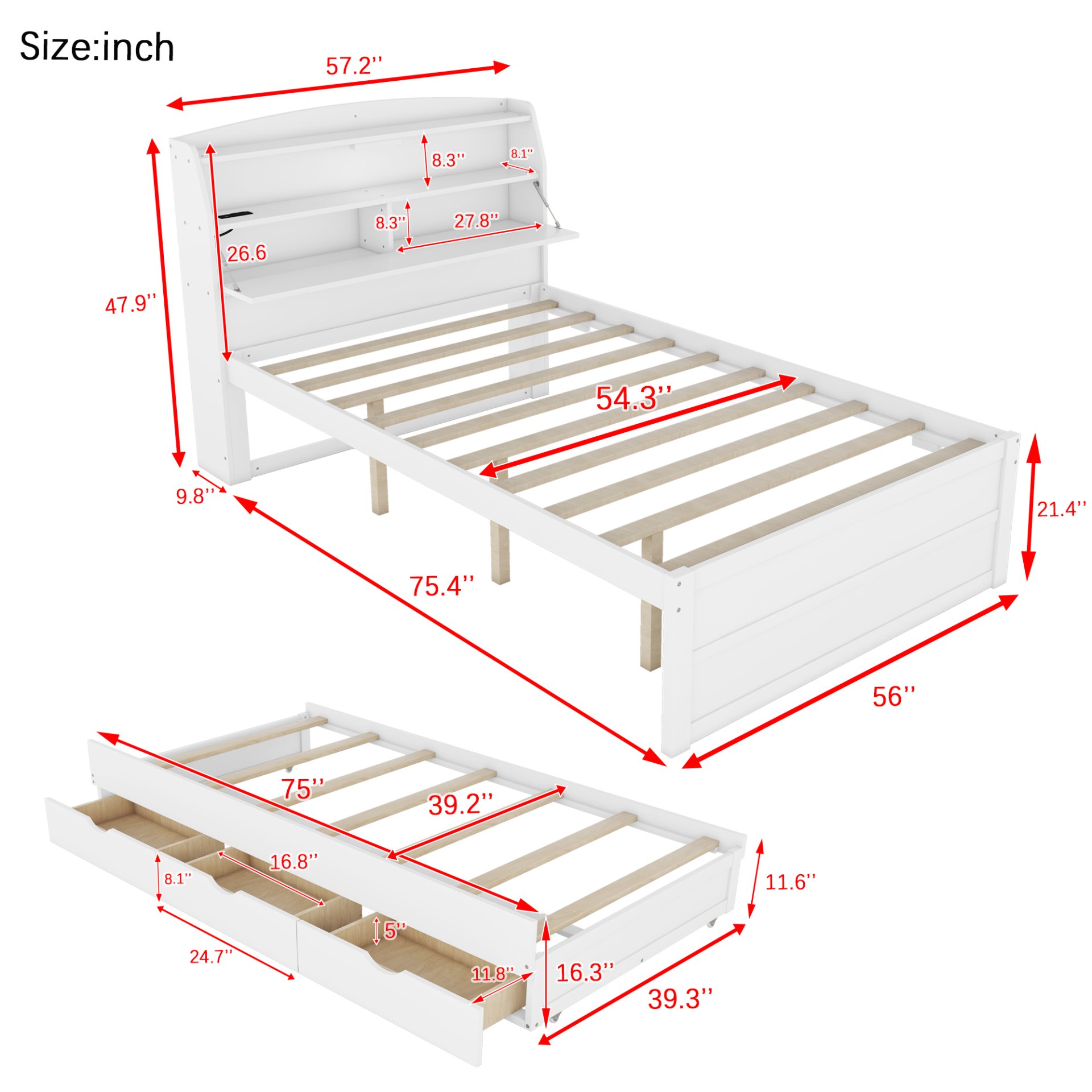 Size:inch

57.2''

8.3''

8.1''

8.3''

27.8''

26.6

47.9''

54.3''

9.8''

21.4''

75.4''

56''

75''

39.2''

16.8''

8.1''

11.6''

5''

24.7''

11.8''

16.3''

39.3''