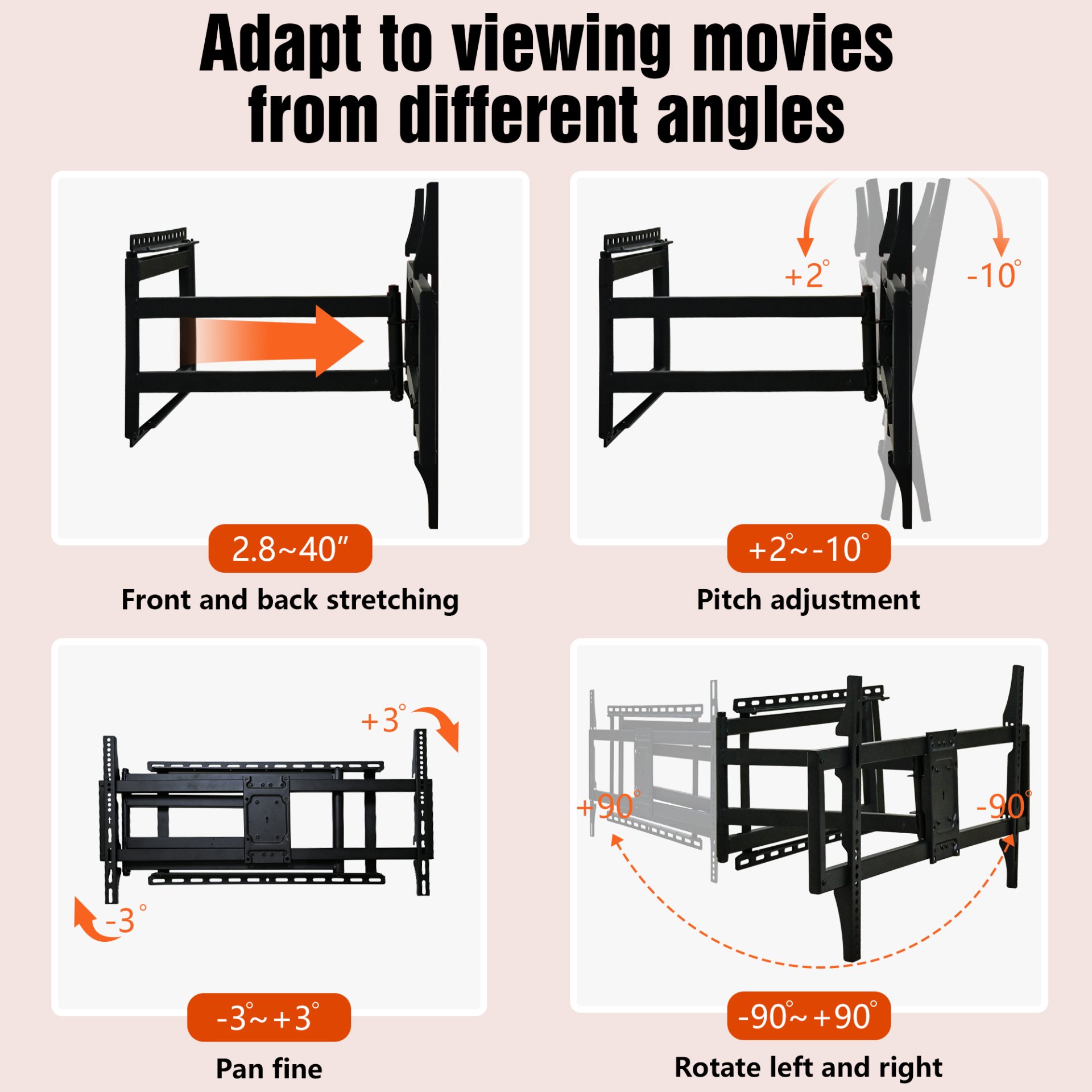 Adapt to viewing movies from different angles

2.8~40″

Front and back stretching

+2°

-10°

+2°~-10°

Pitch adjustment

+3°

-3°

-3°~+3°

Pan fine

+90°

-90°

-90°~+90°

Rotate left and right