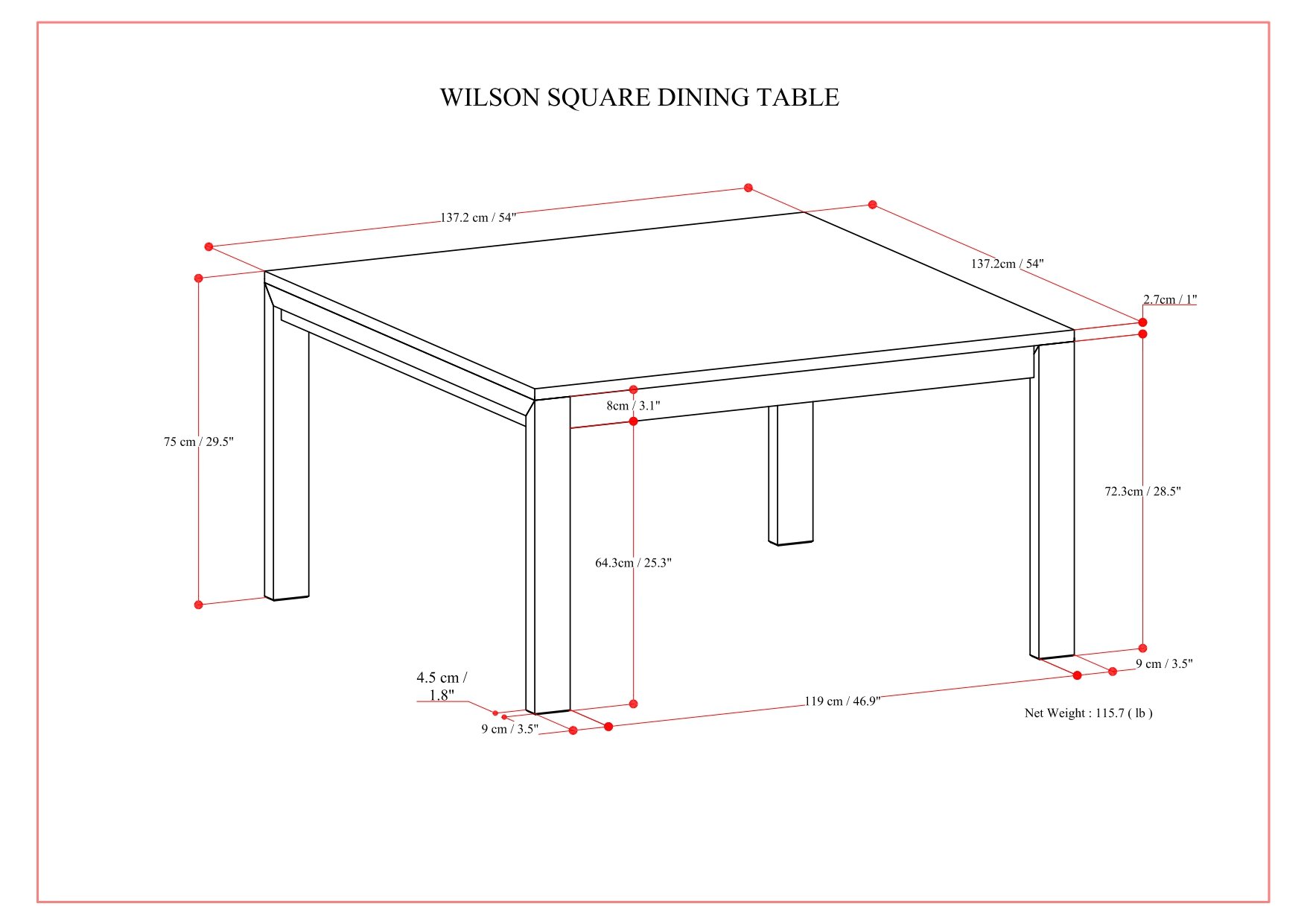 WILSON SQUARE DINING TABLE

137.2 cm / 54"

137.2cm / 54"

2.7cm / 1"

75 cm / 29.5"

8cm / 3.1"

72.3cm / 28.5"

64.3cm / 25.3"

4.5 cm / 1.8"

9 cm / 3.5"

119 cm / 46.9"

9 cm / 3.5"

Net Weight : 115.7 ( lb )