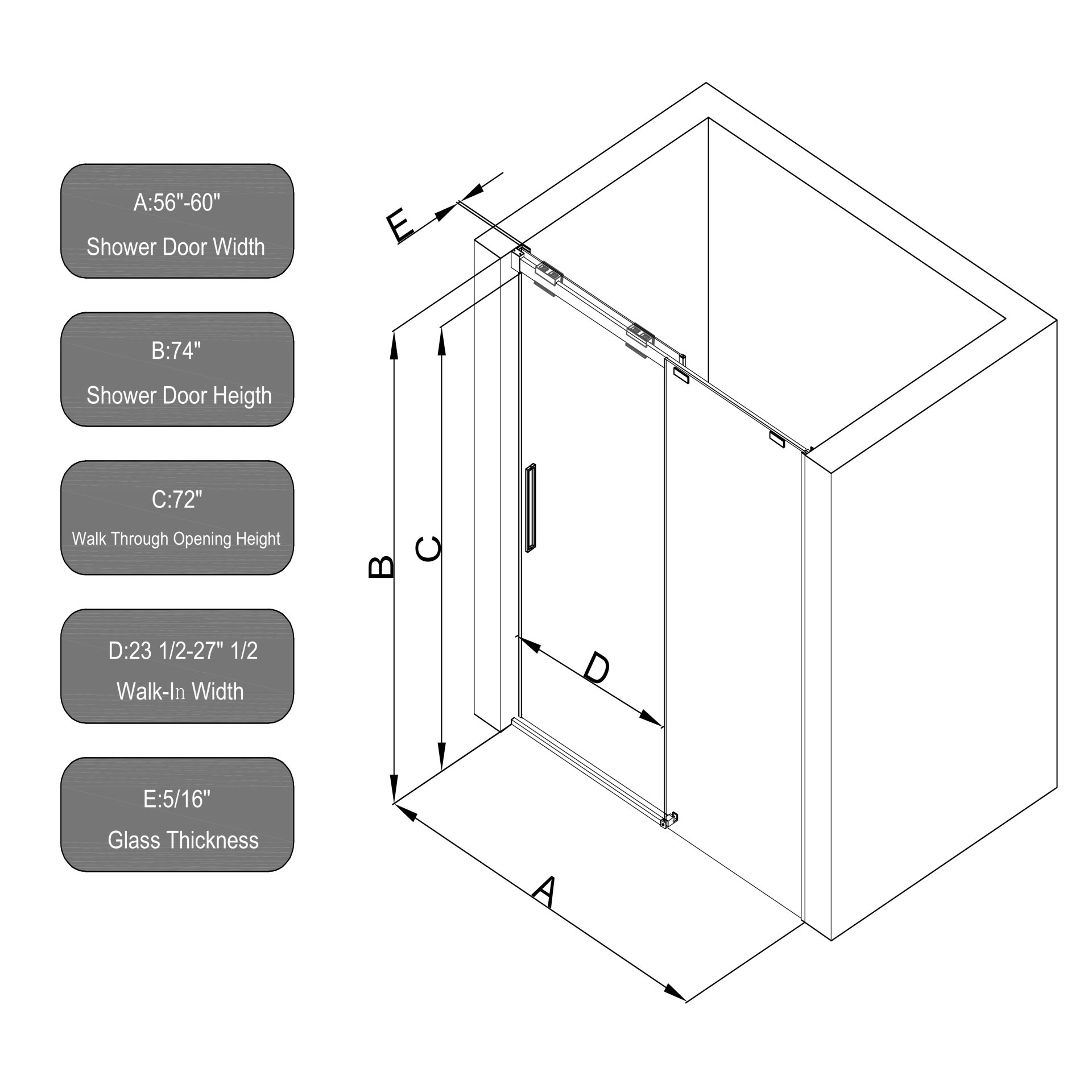 A:56"-60"
Shower Door Width

B:74"
Shower Door Heigth

C:72"
Walk Through Opening Height

D:23 1/2-27" 1/2
Walk-In Width

E:5/16"
Glass Thickness

E

B

C

D

A