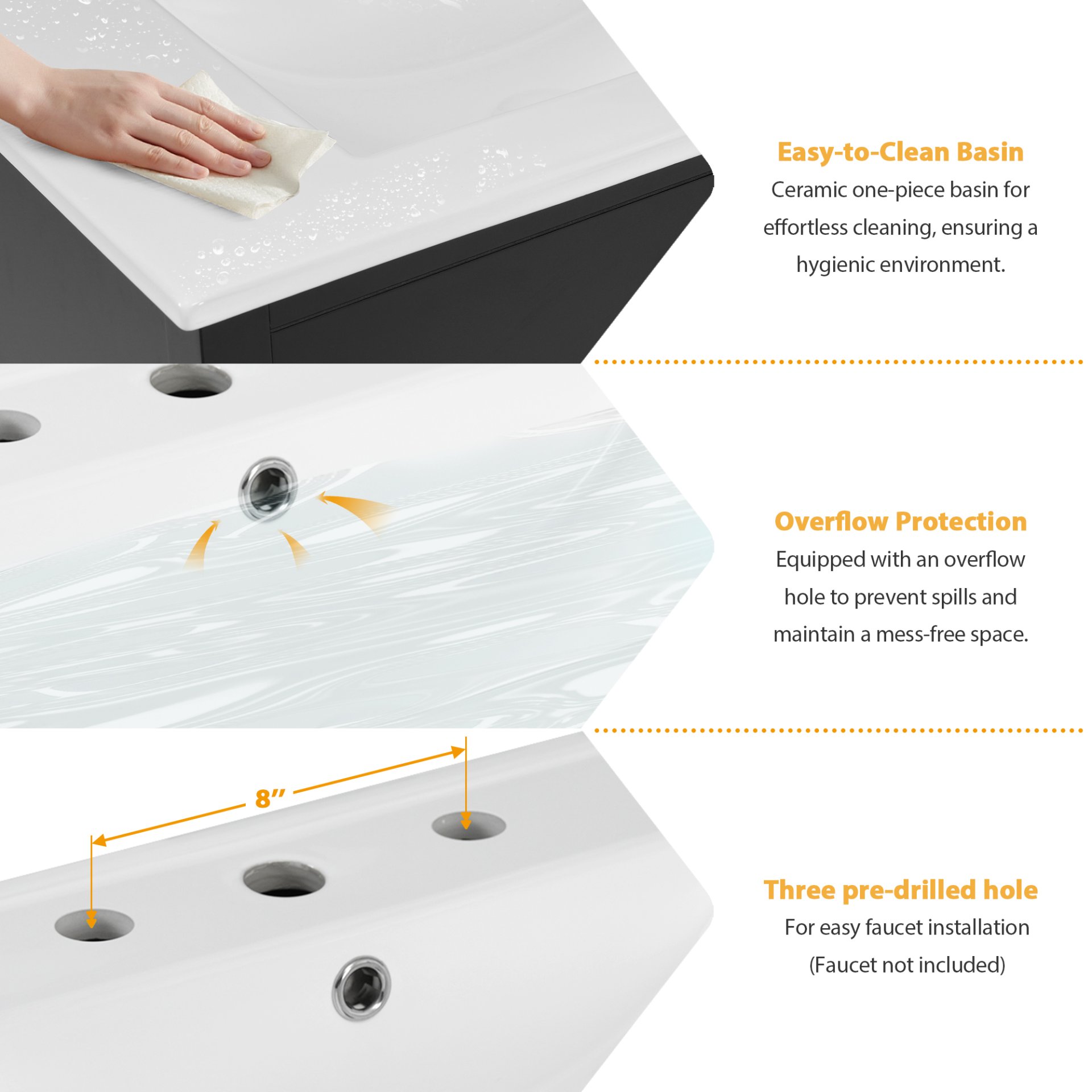 Easy-to-Clean Basin

Ceramic one-piece basin for effortless cleaning, ensuring a hygienic environment.

Overflow Protection

Equipped with an overflow hole to prevent spills and maintain a mess-free space.

8”

Three pre-drilled hole

For easy faucet installation (Faucet not included)