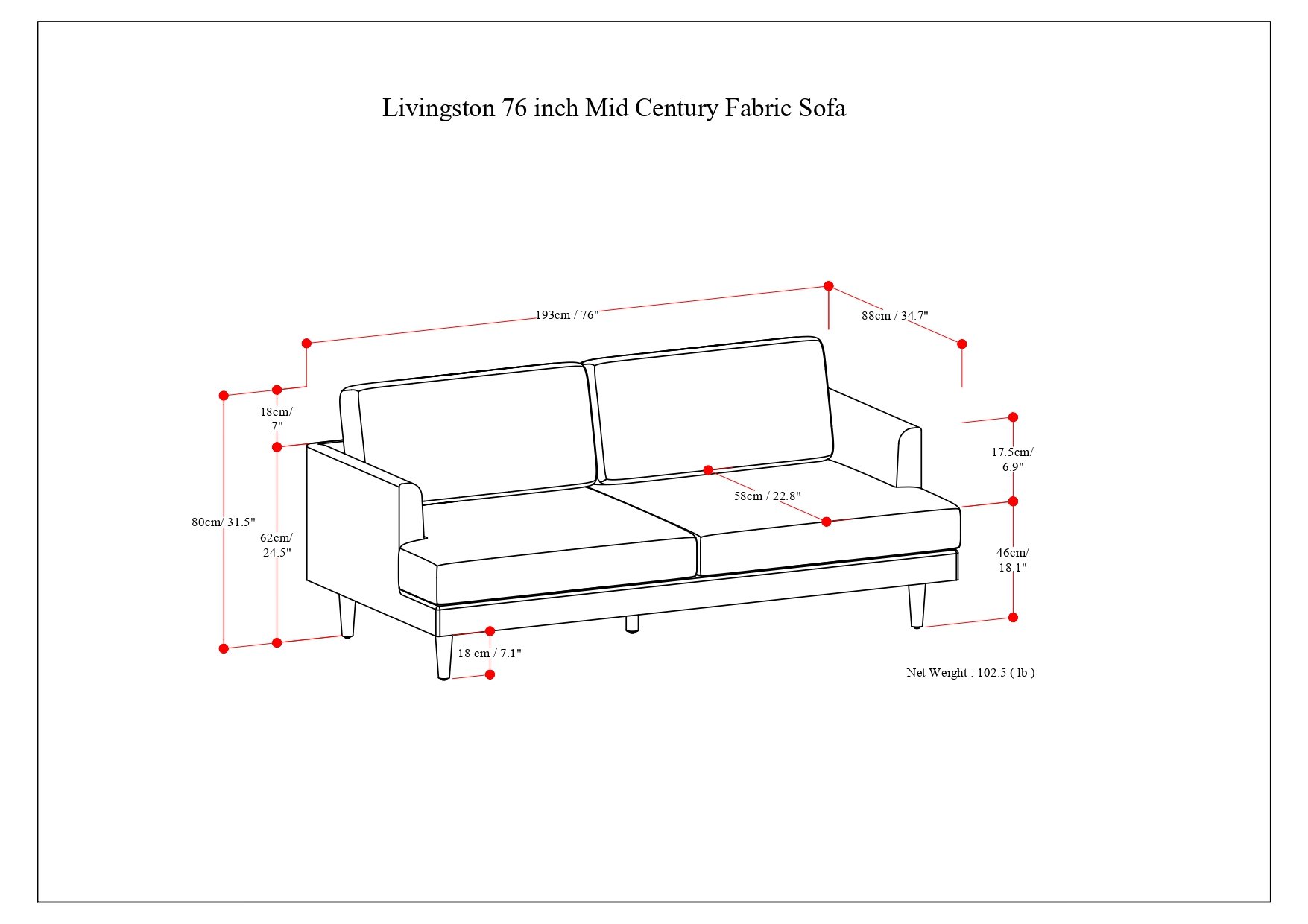 Livingston 76 inch Mid Century Fabric Sofa

193cm / 76"

88cm / 34.7"

18cm/ 7"

17.5cm/ 6.9"

80cm/ 31.5"

62cm/ 24.5"

58cm / 22.8"

46cm/ 18.1"

18 cm / 7.1"

Net Weight : 102.5 ( lb )