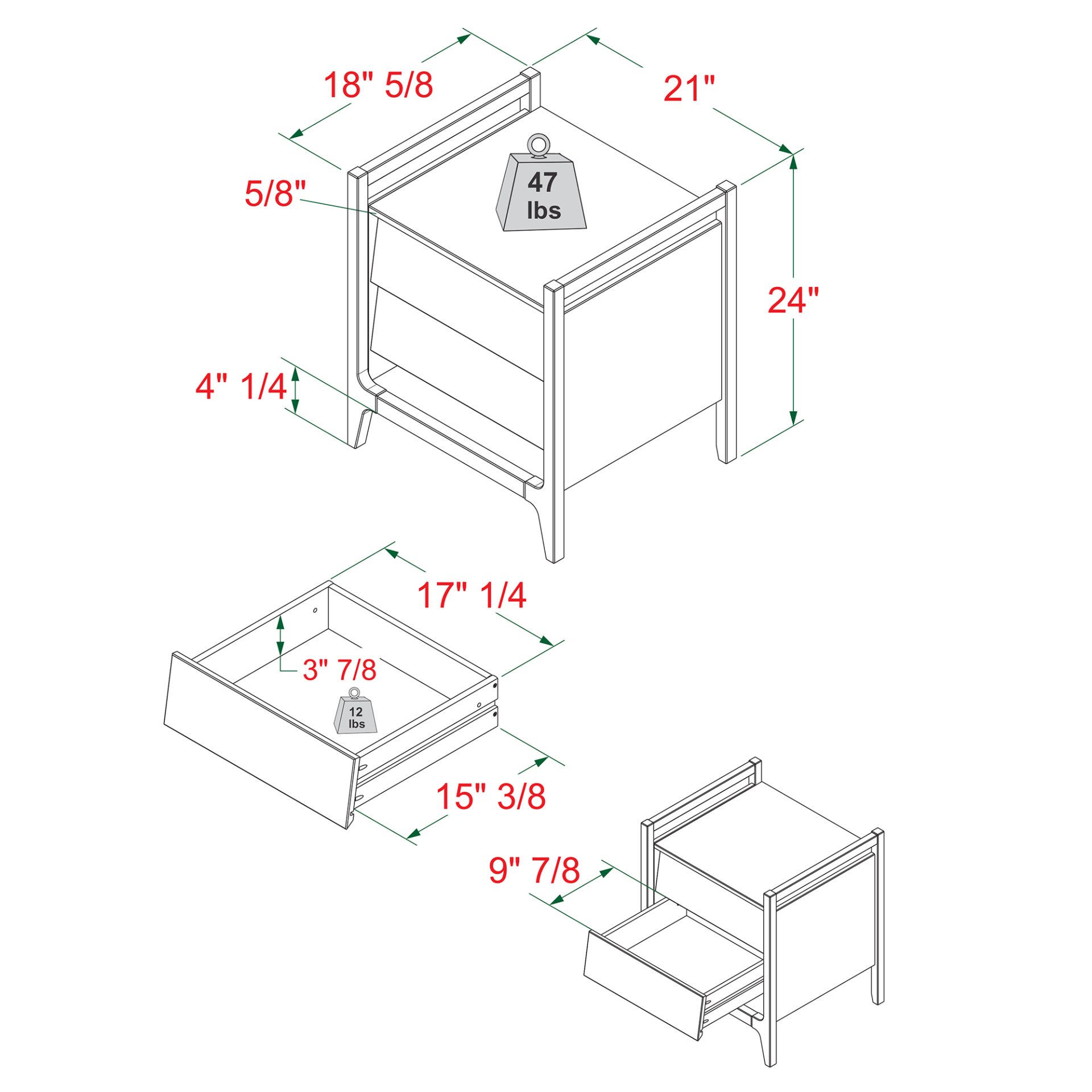 18" 5/8

21"

5/8"

47 lbs

24"

4" 1/4

17" 1/4

3" 7/8

12 lbs

15" 3/8

9" 7/8