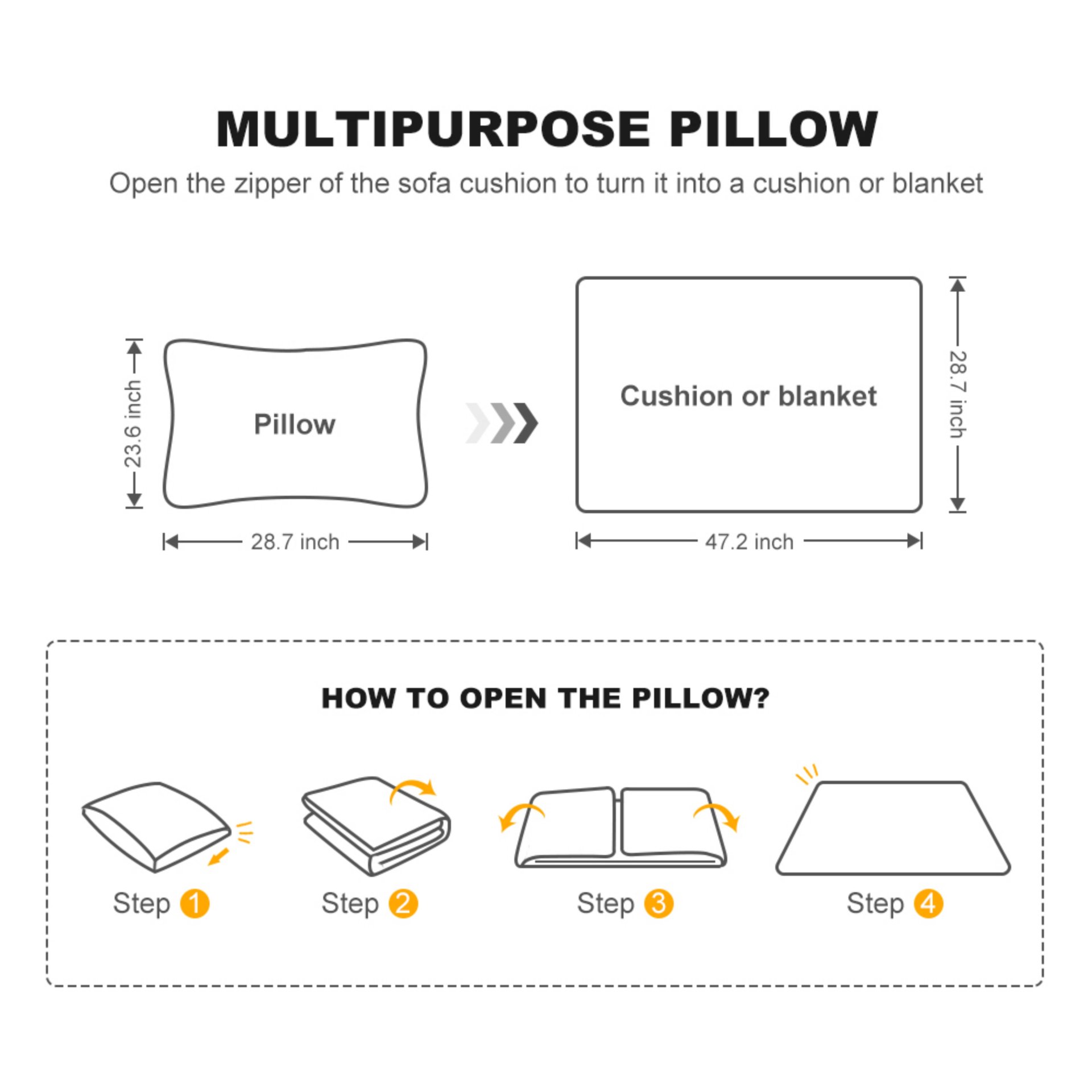 MULTIPURPOSE PILLOW

Open the zipper of the sofa cushion to turn it into a cushion or blanket

23.6 inch

Pillow

28.7 inch

Cushion or blanket

28.7 inch

47.2 inch

HOW TO OPEN THE PILLOW?

Step 1

Step 2

Step 3

Step 4