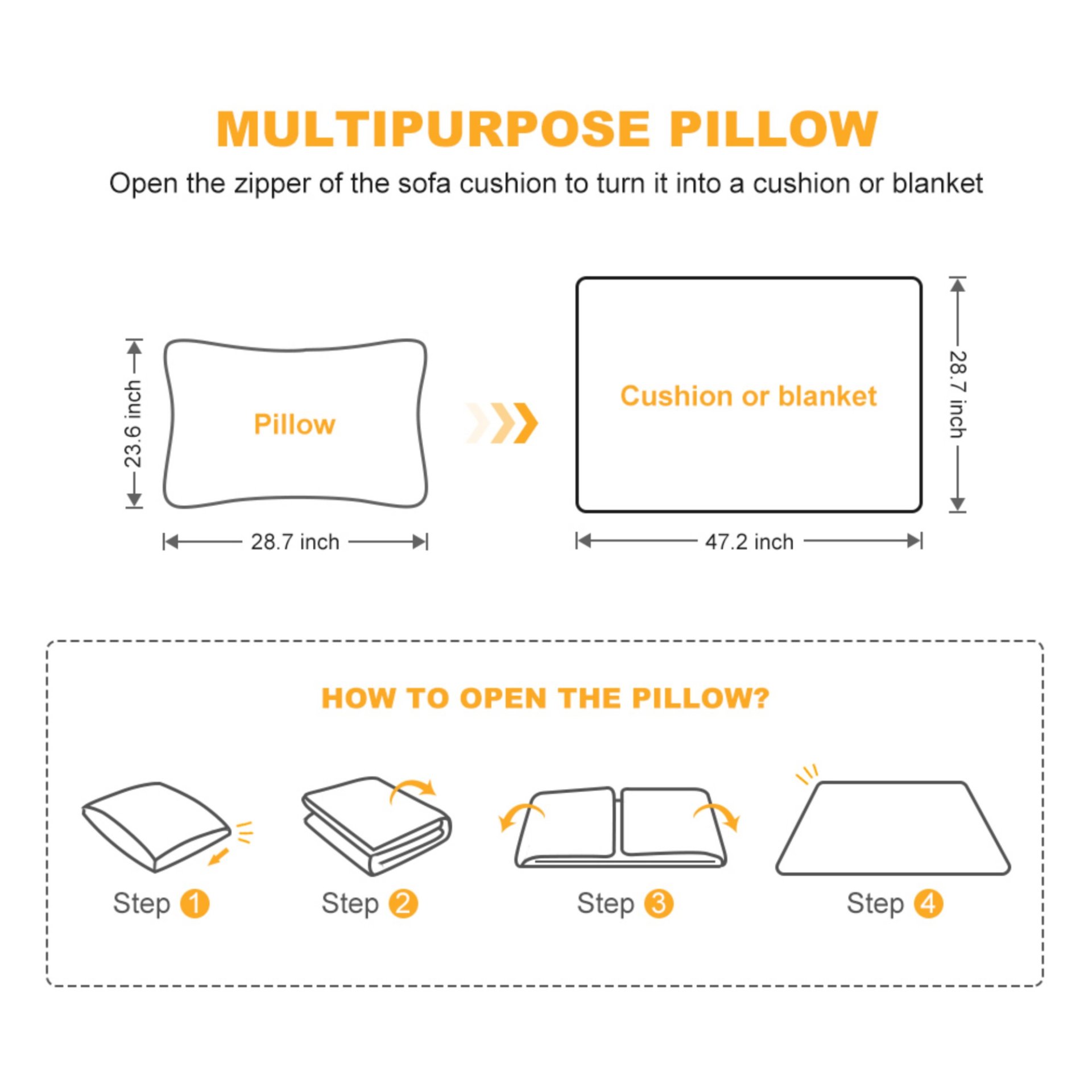 MULTIPURPOSE PILLOW

Open the zipper of the sofa cushion to turn it into a cushion or blanket

23.6 inch

Pillow

28.7 inch

Cushion or blanket

28.7 inch

47.2 inch

HOW TO OPEN THE PILLOW?

Step 1

Step 2

Step 3

Step 4