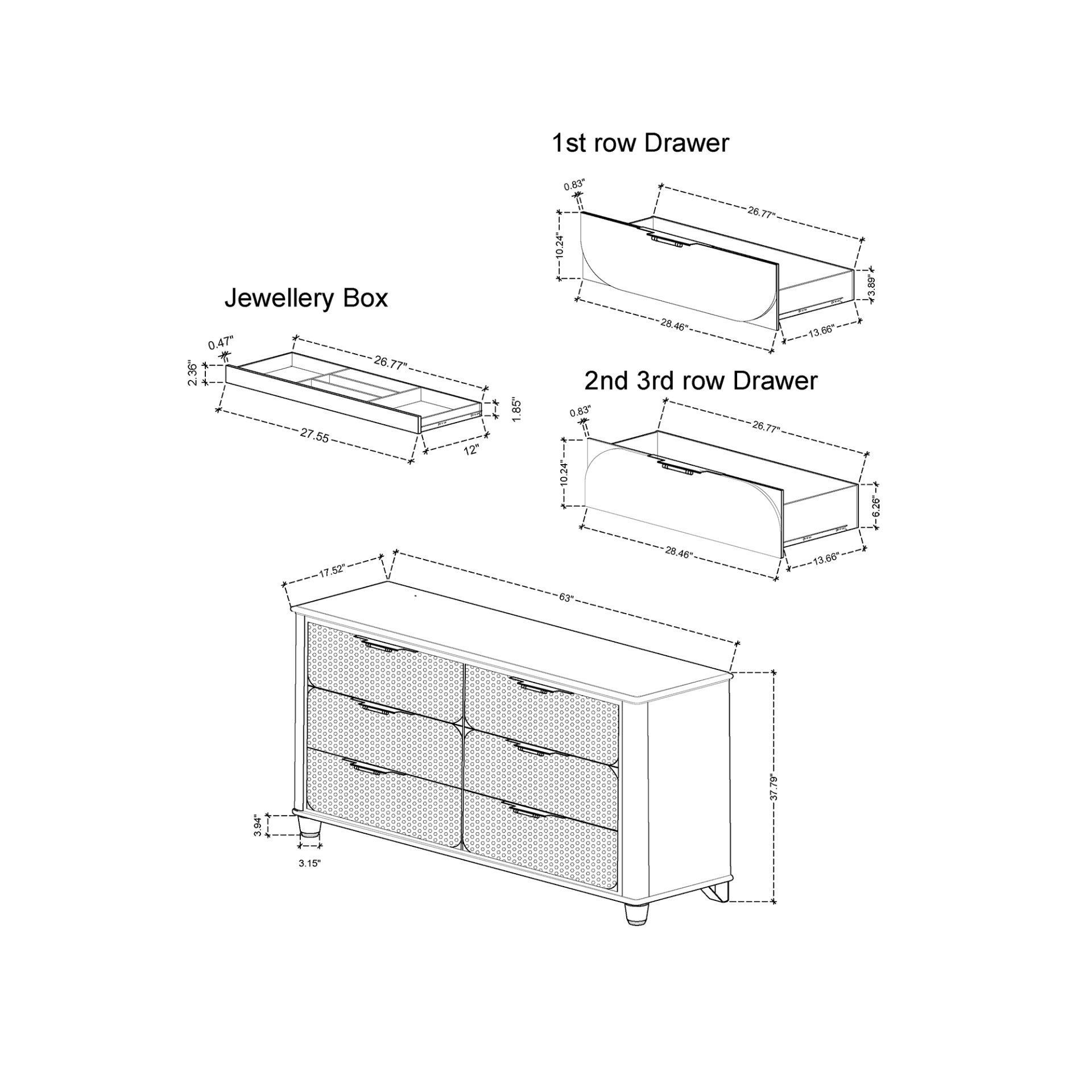 1st row Drawer

0.83"
26.77"
10.24"
3.89"
28.46"
13.66"

Jewellery Box

0.47"
26.77"
2.36"
1.85"
27.55
12"

2nd 3rd row Drawer

0.83"
26.77"
10.24"
6.26"
28.46"
13.66"

17.52"
63"
37.79"
3.94"
3.15"