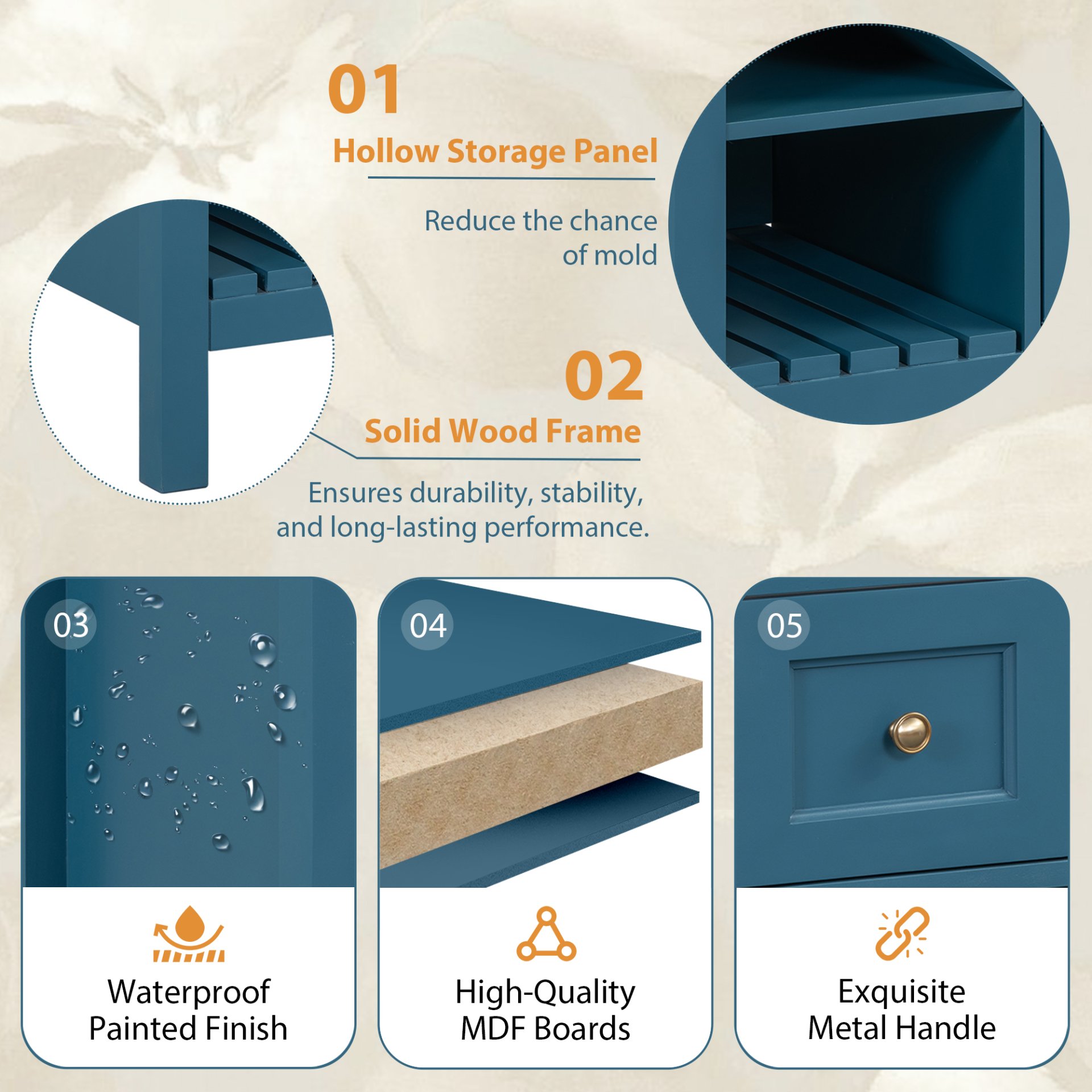 01
Hollow Storage Panel

Reduce the chance of mold

02
Solid Wood Frame

Ensures durability, stability, and long-lasting performance.

03

Waterproof Painted Finish

04

High-Quality MDF Boards

05

Exquisite Metal Handle