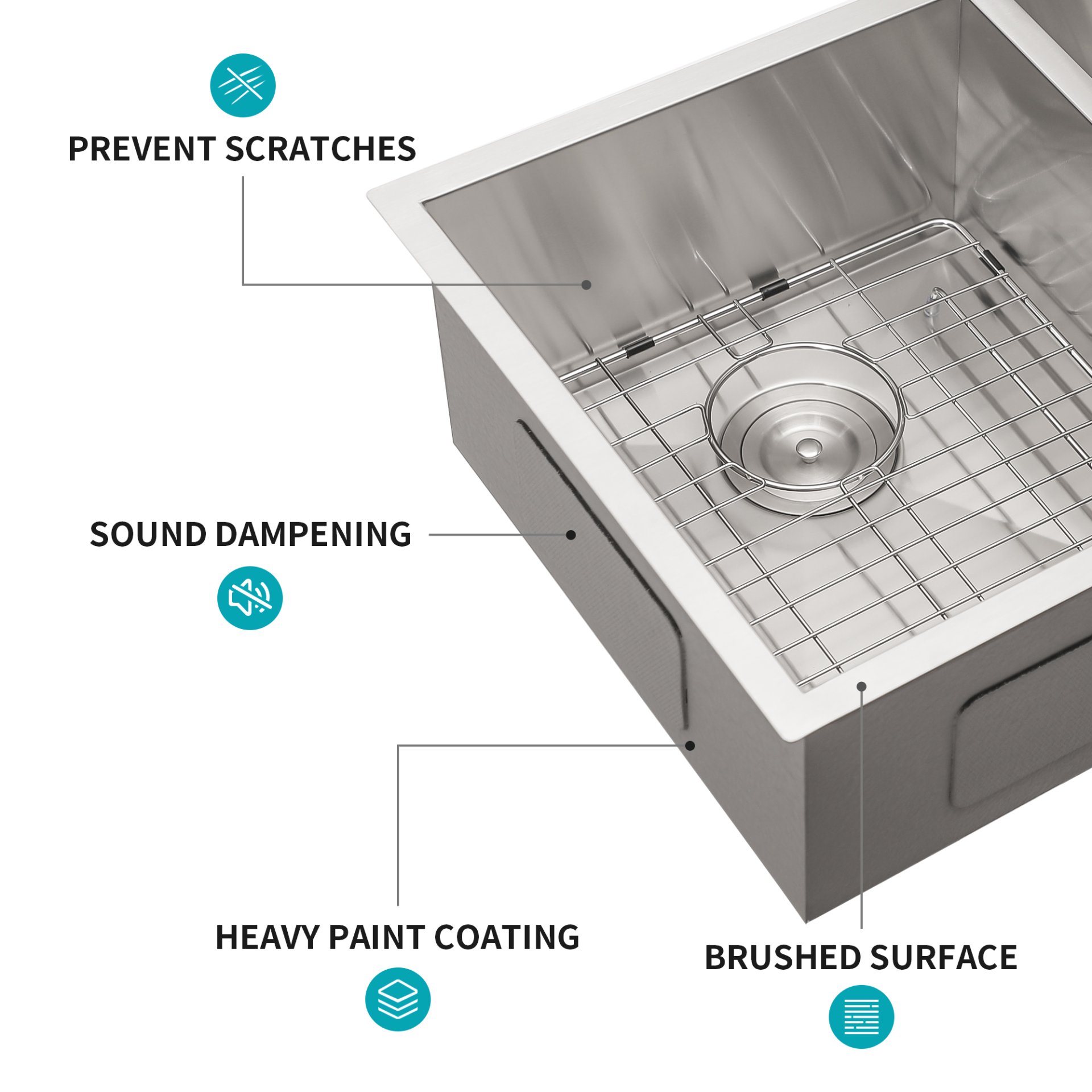 PREVENT SCRATCHES

SOUND DAMPENING

HEAVY PAINT COATING

BRUSHED SURFACE