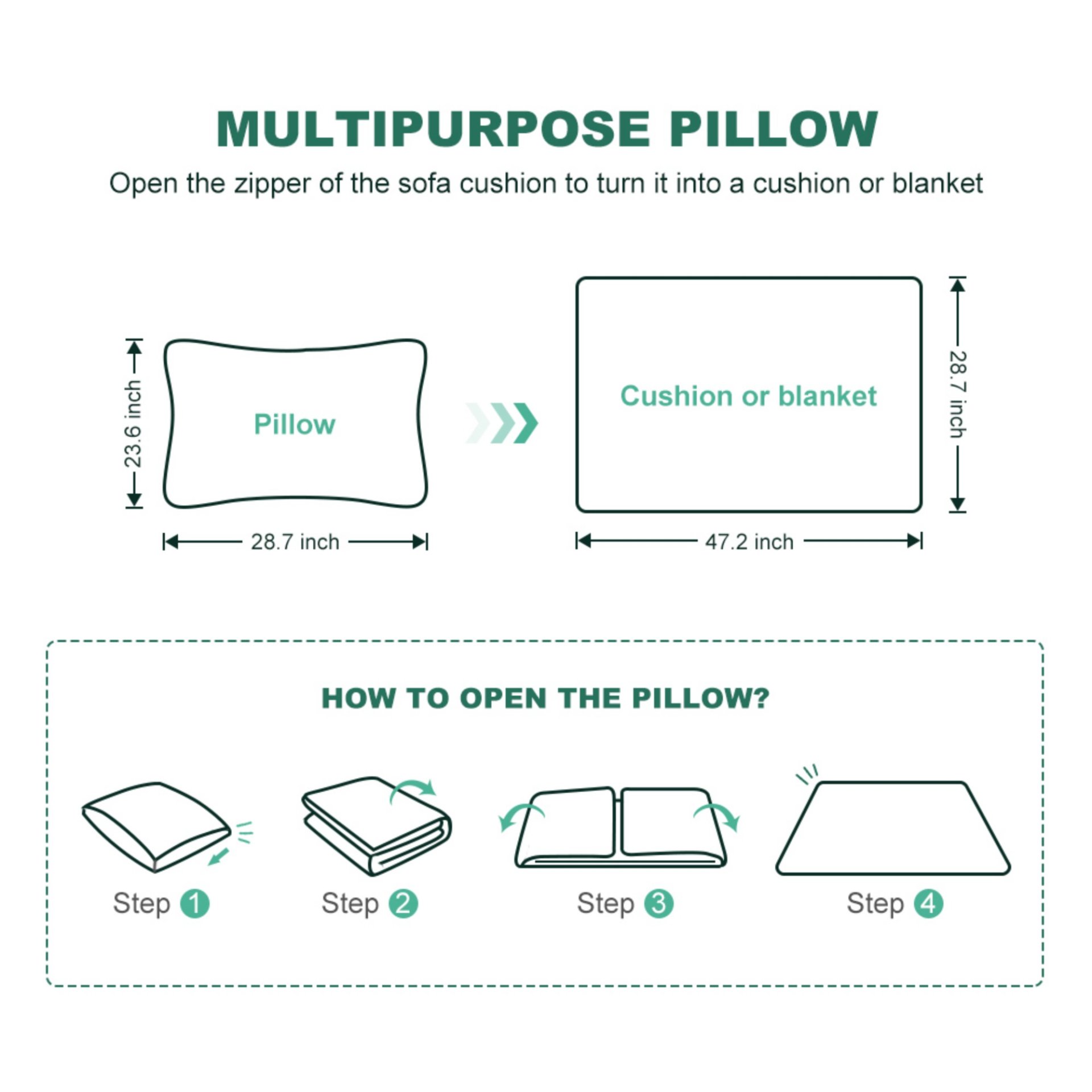 MULTIPURPOSE PILLOW

Open the zipper of the sofa cushion to turn it into a cushion or blanket

23.6 inch

Pillow

28.7 inch

Cushion or blanket

28.7 inch

47.2 inch

HOW TO OPEN THE PILLOW?

Step 1

Step 2

Step 3

Step 4