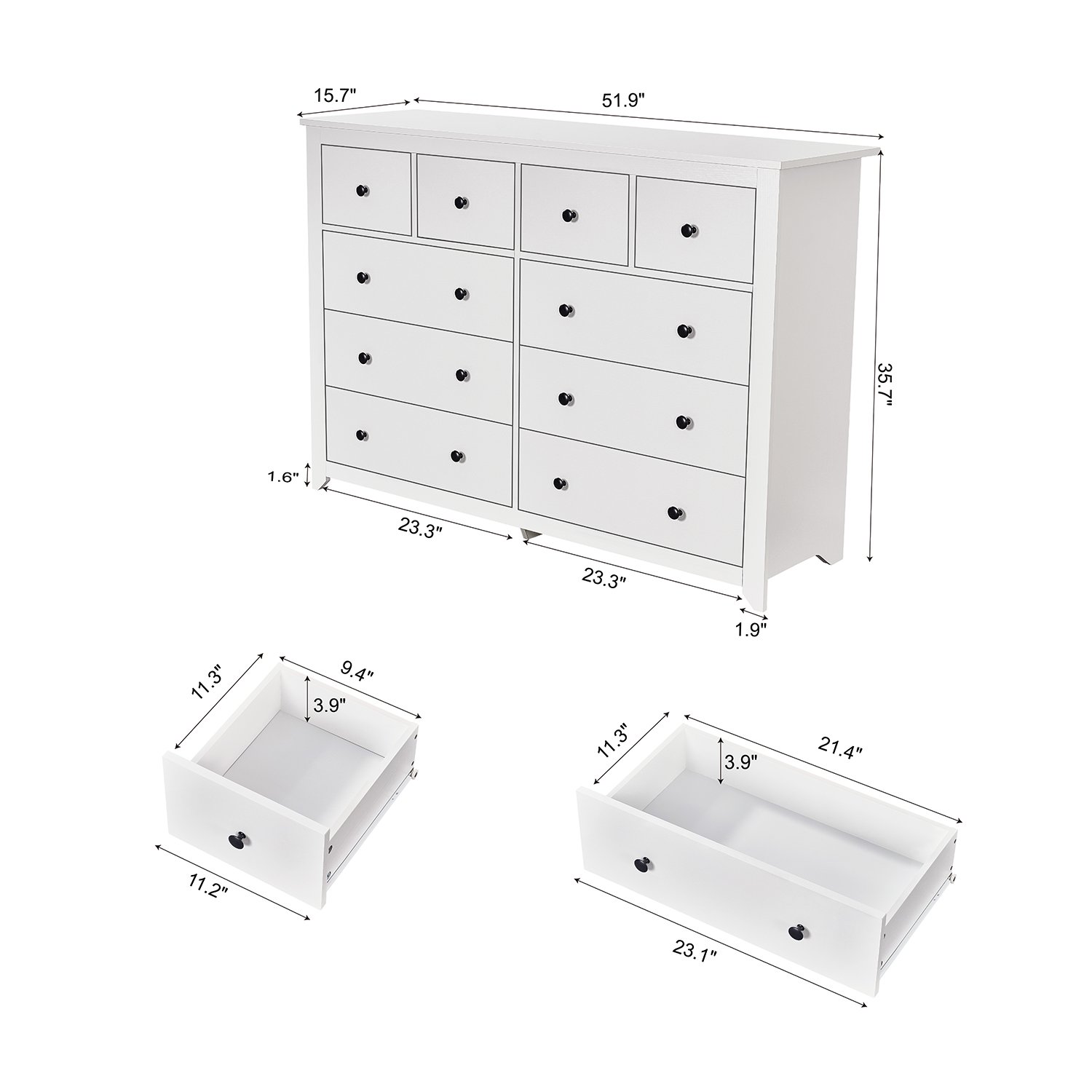 15.7"
51.9"
35.7"
1.6"
23.3"
23.3"
1.9"

11.3"
9.4"
3.9"
11.2"

11.3"
21.4"
3.9"
23.1"