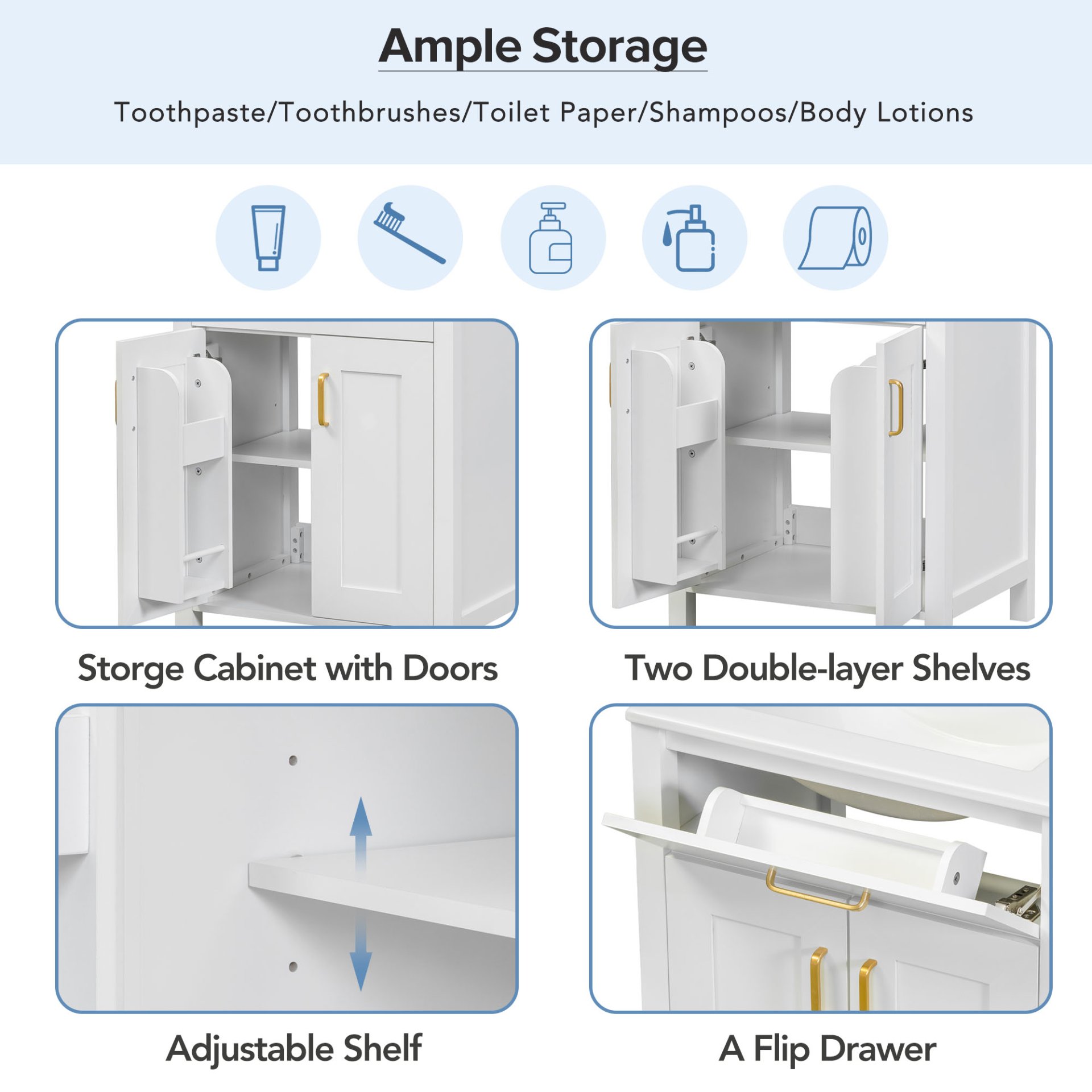 Ample Storage

Toothpaste/Toothbrushes/Toilet Paper/Shampoos/Body Lotions

Storge Cabinet with Doors

Two Double-layer Shelves

Adjustable Shelf

A Flip Drawer