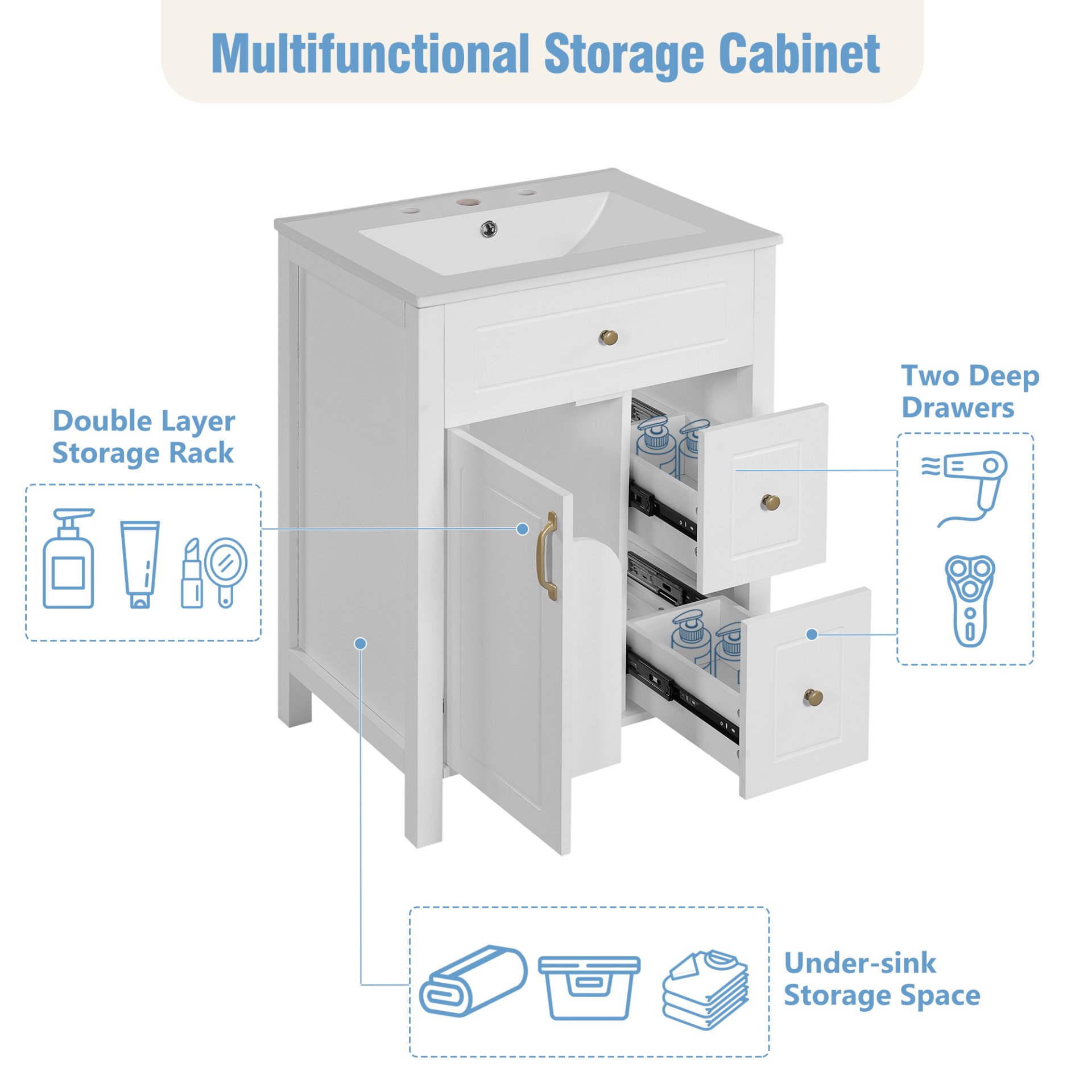 Multifunctional Storage Cabinet

Double Layer Storage Rack

Two Deep Drawers

Under-sink Storage Space