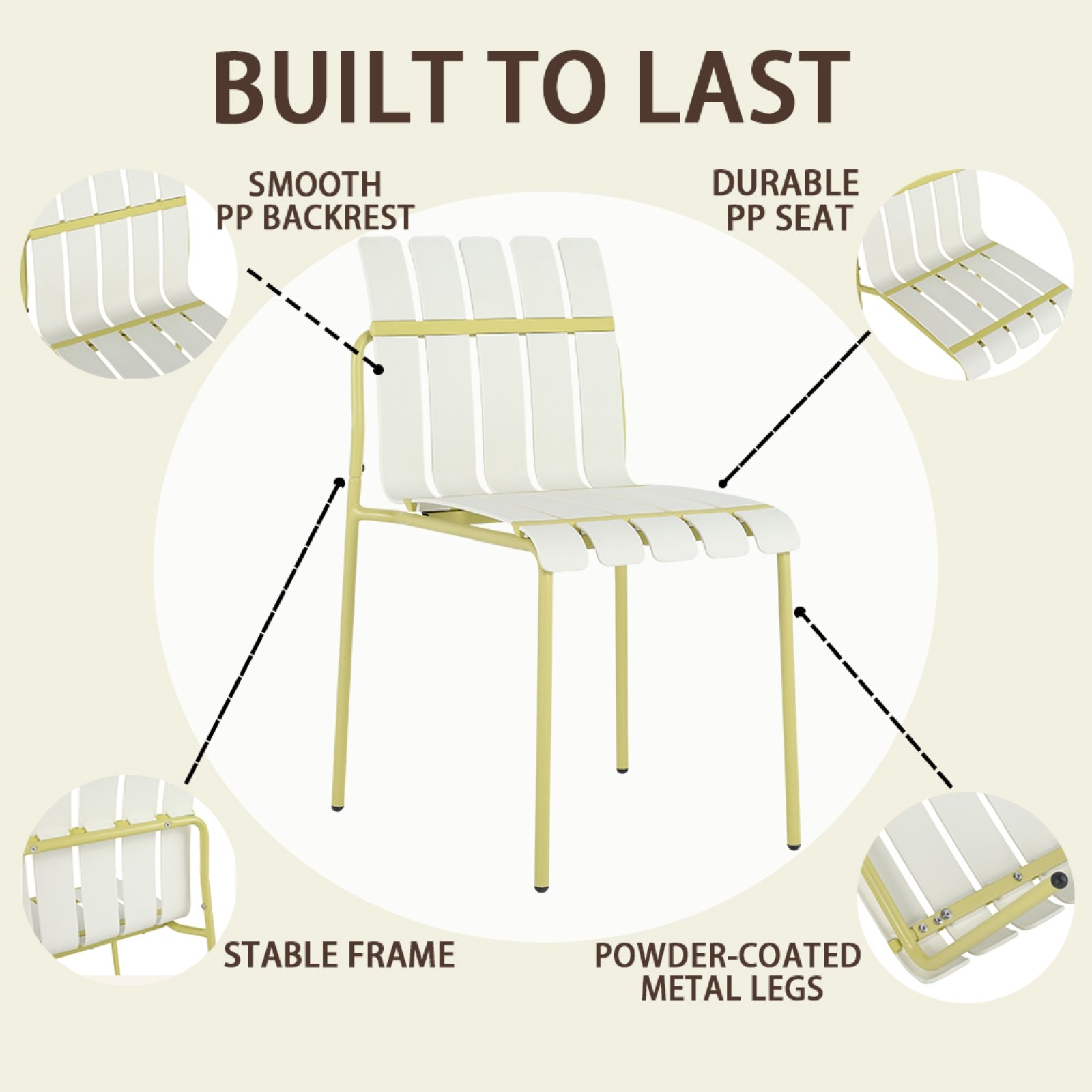 BUILT TO LAST

SMOOTH
PP BACKREST

DURABLE
PP SEAT

STABLE FRAME

POWDER-COATED
METAL LEGS