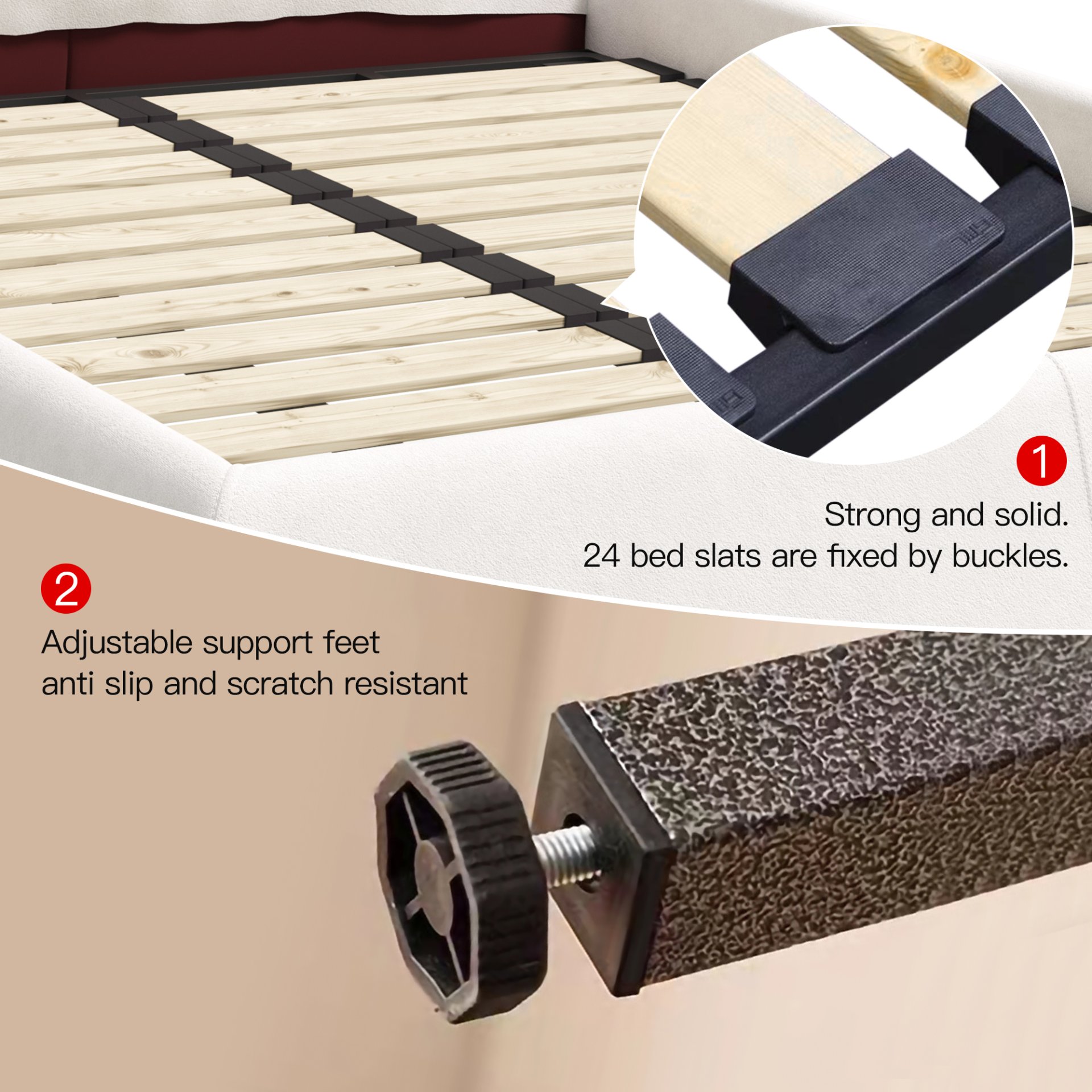 1

Strong and solid.
24 bed slats are fixed by buckles.

2

Adjustable support feet
anti slip and scratch resistant