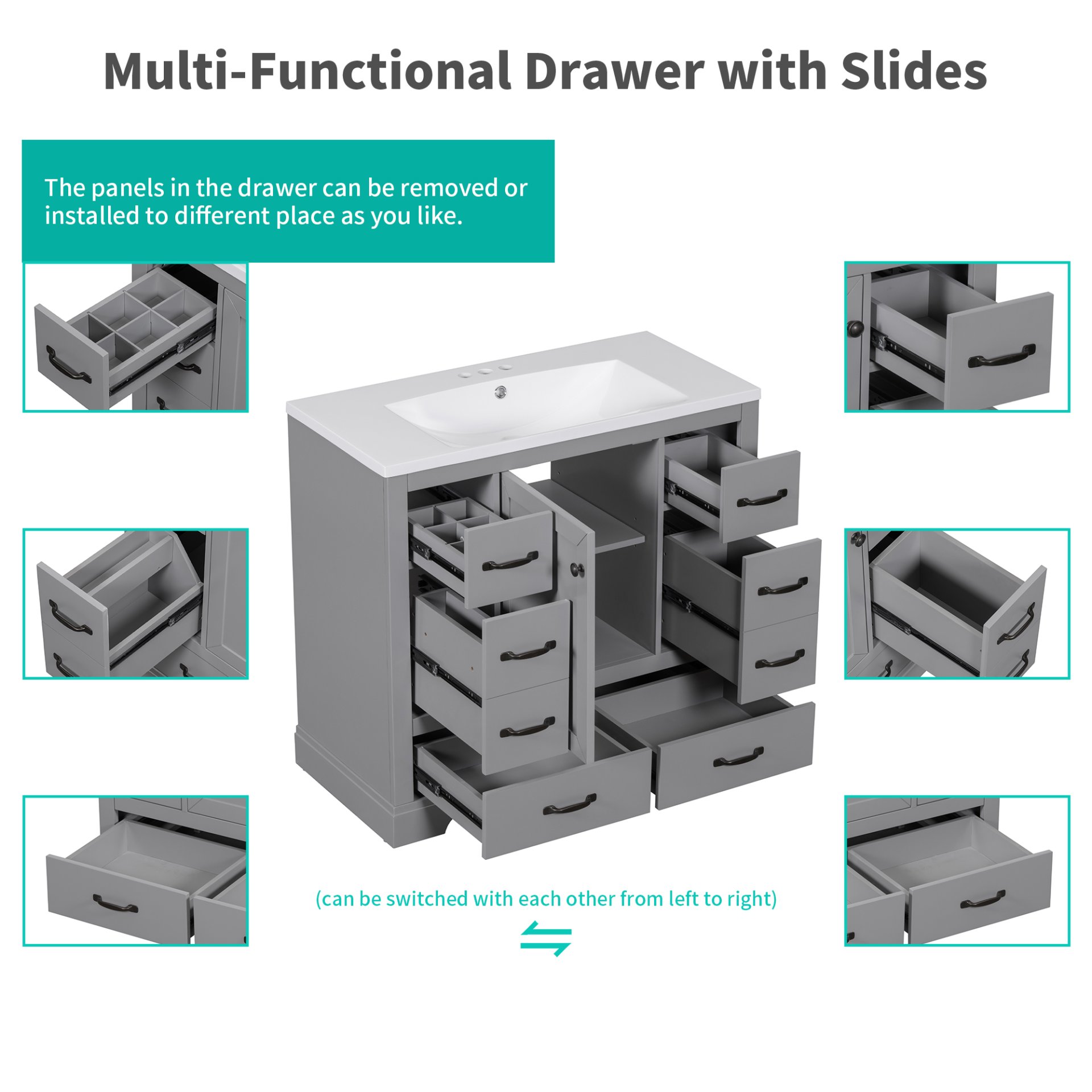 Multi-Functional Drawer with Slides

The panels in the drawer can be removed or installed to different place as you like.

(can be switched with each other from left to right)