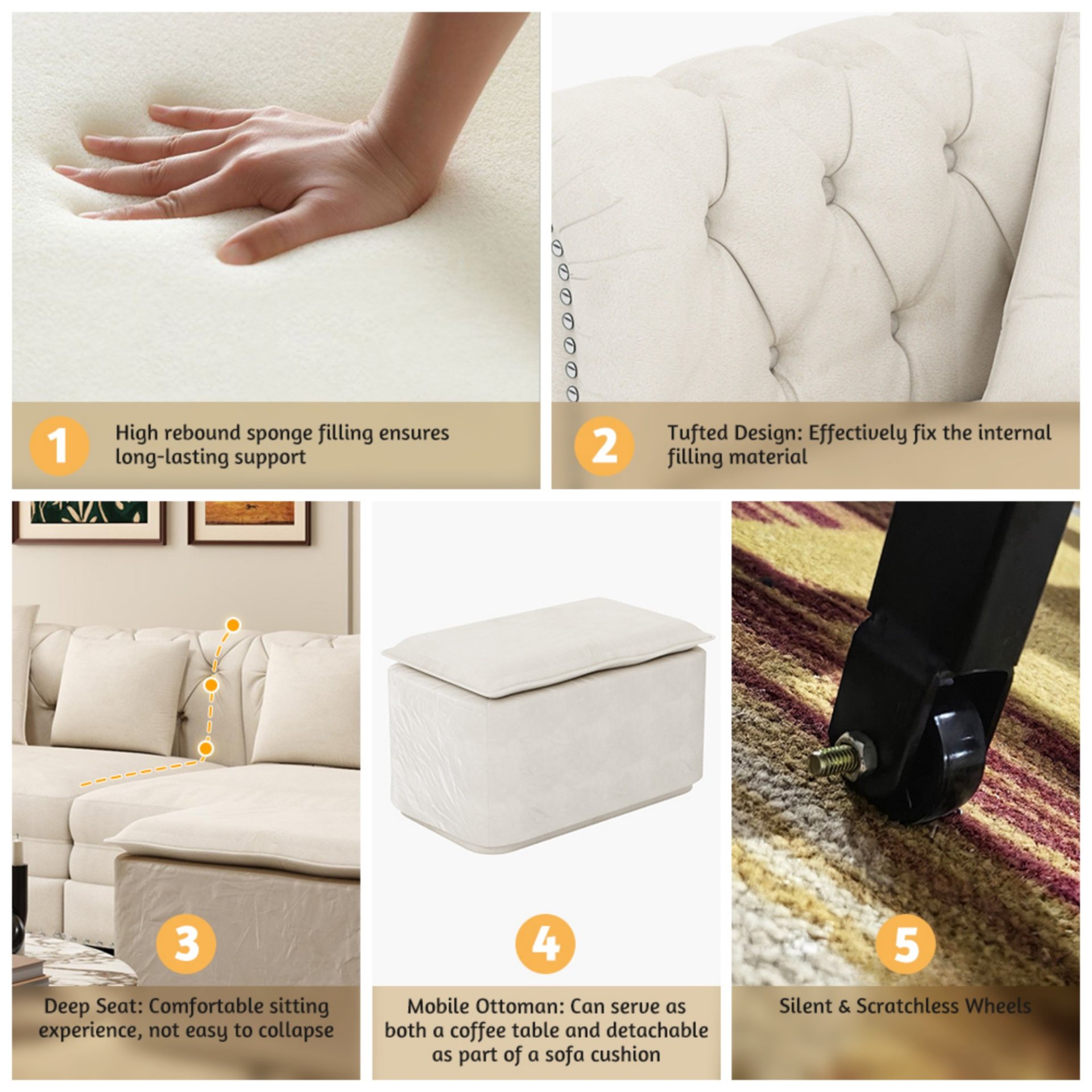 1
High rebound sponge filling ensures long-lasting support

2
Tufted Design: Effectively fix the internal filling material

3
Deep Seat: Comfortable sitting experience, not easy to collapse

4
Mobile Ottoman: Can serve as both a coffee table and detachable as part of a sofa cushion

5
Silent & Scratchless Wheels