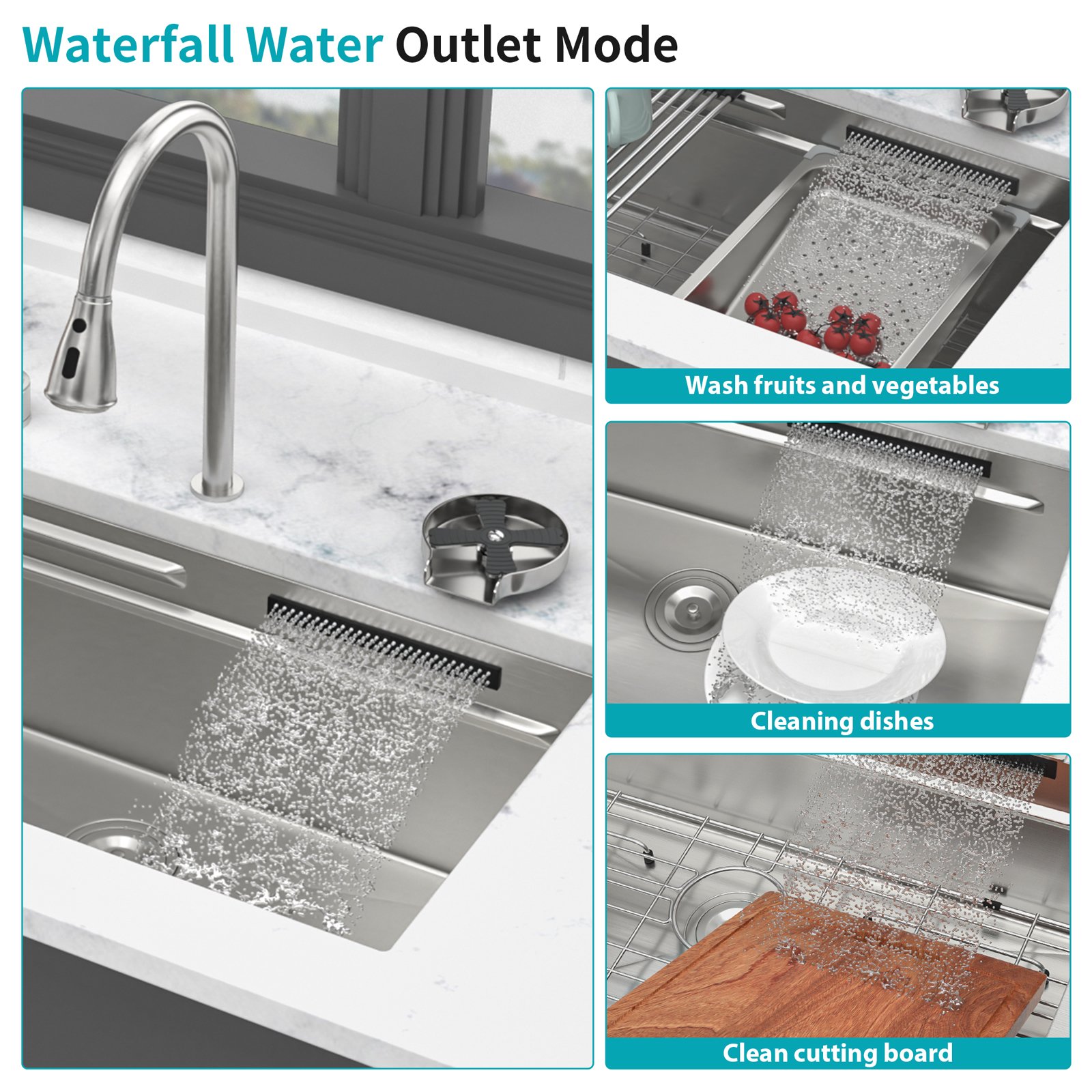 Waterfall Water Outlet Mode

Wash fruits and vegetables

Cleaning dishes

Clean cutting board